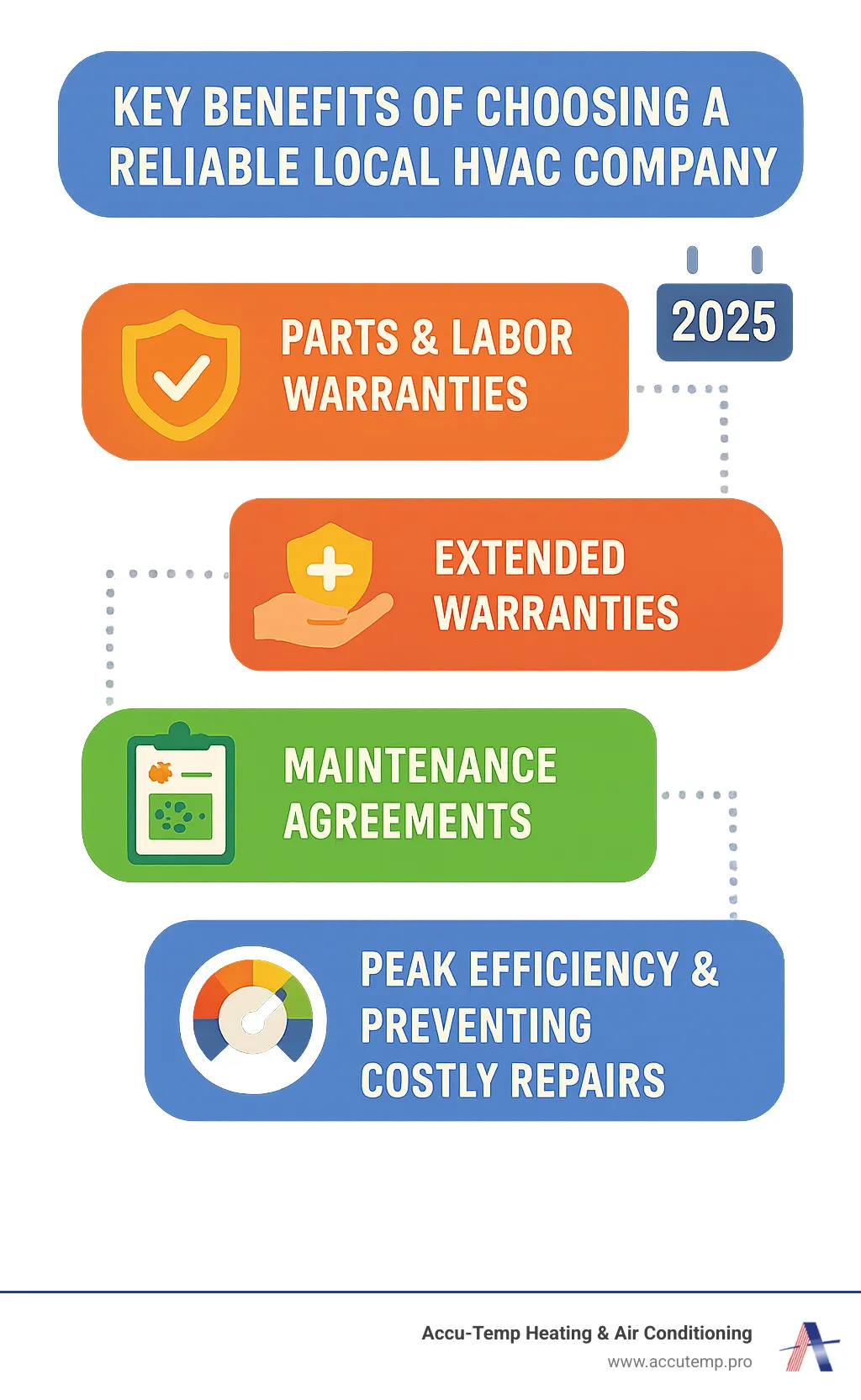 KEY BENEFITS OF CHOOSING A RELIABLE LOCAL HVAC COMPANY

2025

PARTS & LABOR WARRANTIES

EXTENDED WARRANTIES

MAINTENANCE AGREEMENTS

PEAK EFFICIENCY & PREVENTING COSTLY REPAIRS

Accu-Temp Heating & Air Conditioning
www.accutemp.pro