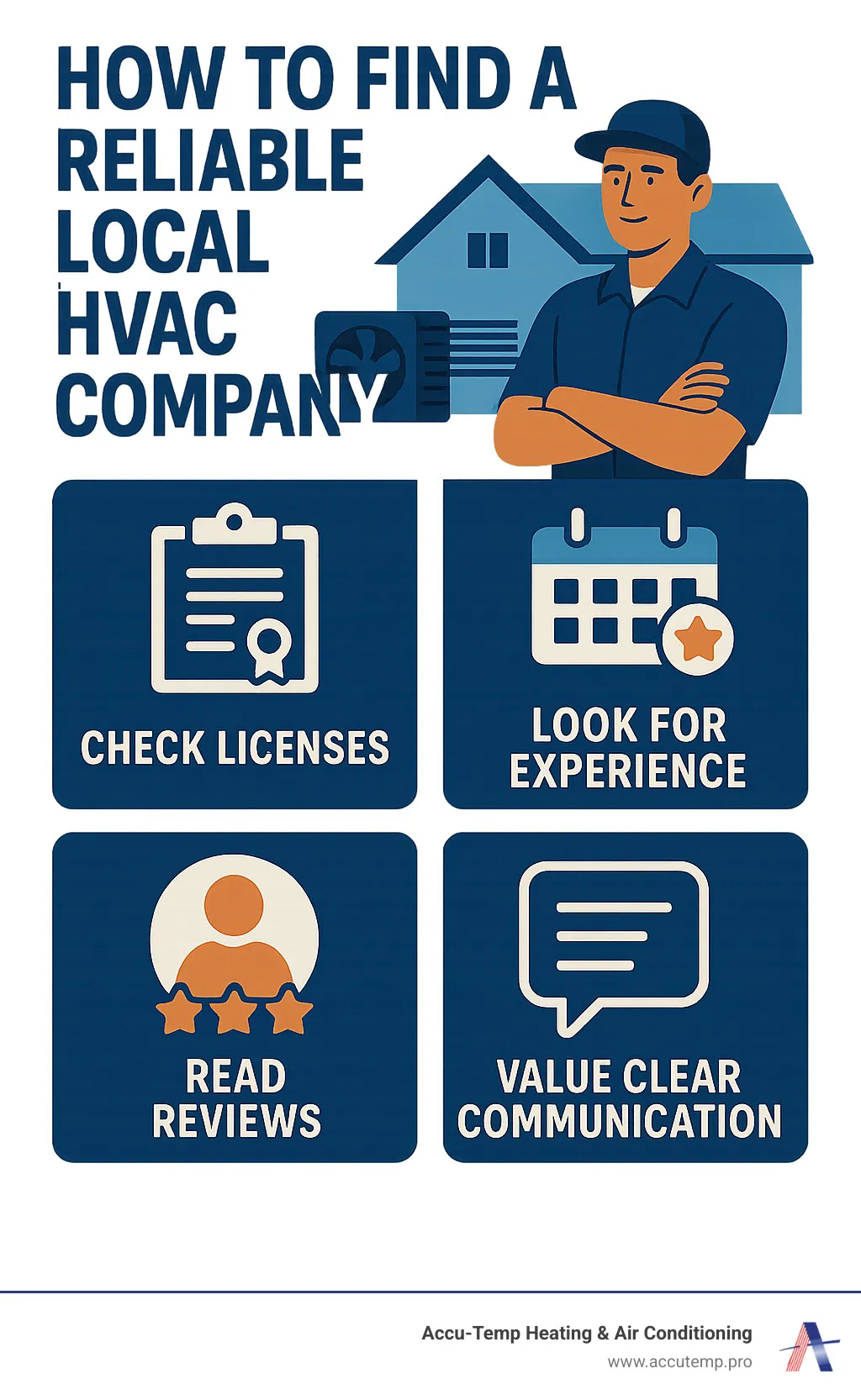 HOW TO FIND A RELIABLE LOCAL HVAC COMPANY

CHECK LICENSES

LOOK FOR EXPERIENCE

READ REVIEWS

VALUE CLEAR COMMUNICATION

Accu-Temp Heating & Air Conditioning
www.accutemp.pro