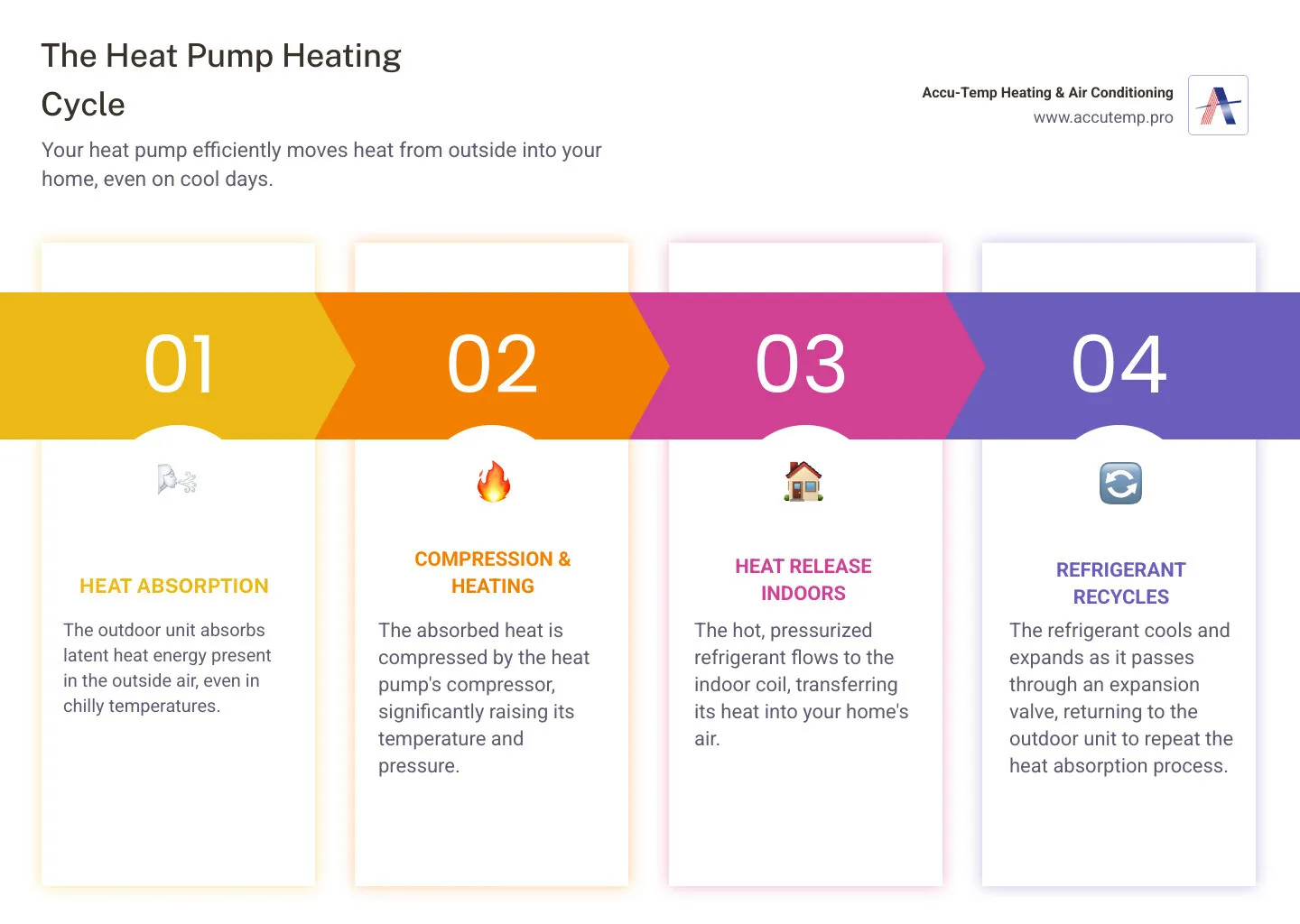 The Heat Pump Heating Cycle

Your heat pump efficiently moves heat from outside into your home, even on cool days.

Accu-Temp Heating & Air Conditioning
www.accutemp.pro

01

HEAT ABSORPTION

The outdoor unit absorbs latent heat energy present in the outside air, even in chilly temperatures.

02

COMPRESSION & HEATING

The absorbed heat is compressed by the heat pump's compressor, significantly raising its temperature and pressure.

03

HEAT RELEASE INDOORS

The hot, pressurized refrigerant flows to the indoor coil, transferring its heat into your home's air.

04

REFRIGERANT RECYCLES

The refrigerant cools and expands as it passes through an expansion valve, returning to the outdoor unit to repeat the heat absorption process.