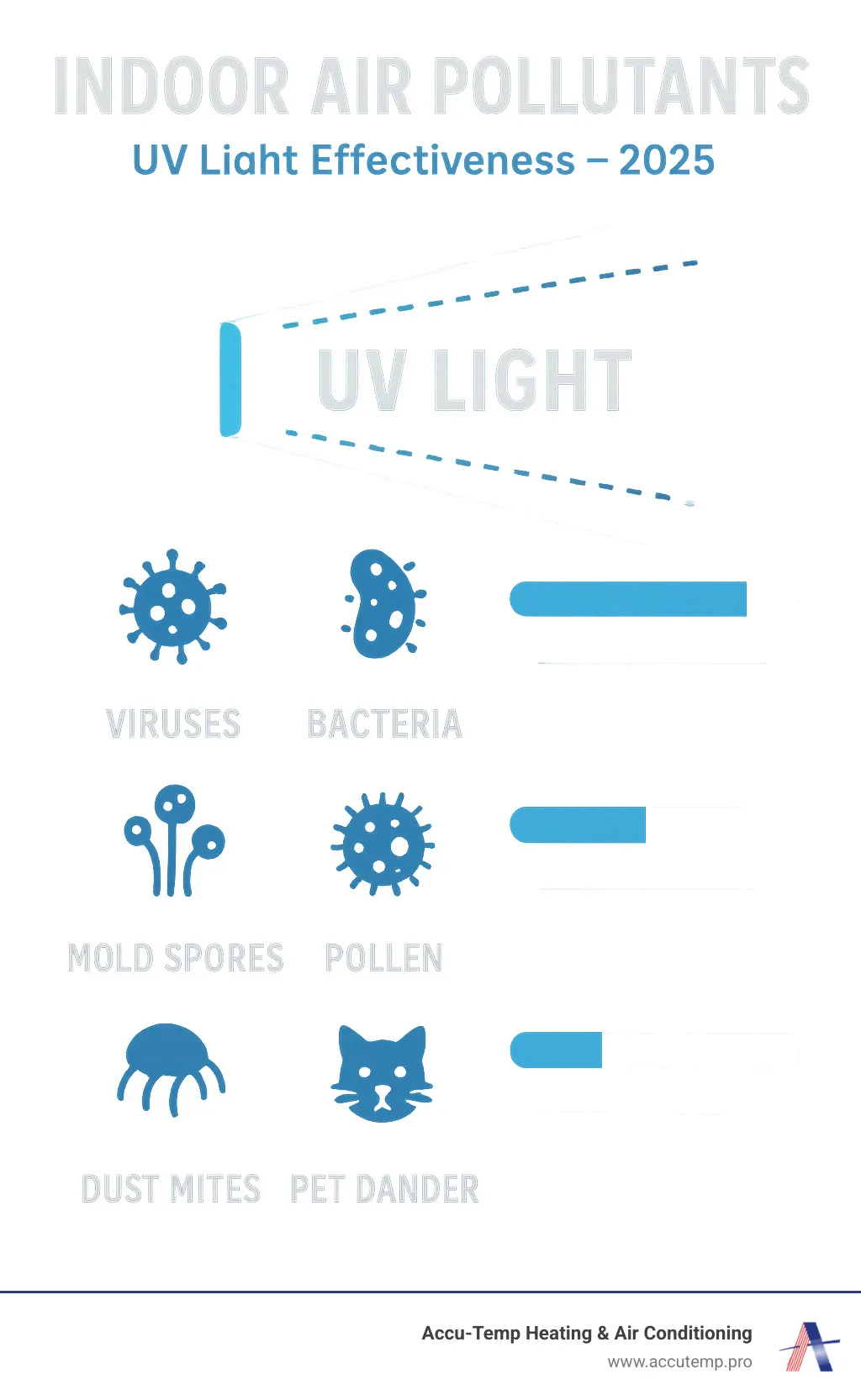 INDOOR AIR POLLUTANTS

UV Liaht Effectiveness – 2025

UV LIGHT

VIRUSES

BACTERIA

MOLD SPORES

POLLEN

DUST MITES

PET DANDER

Accu-Temp Heating & Air Conditioning

www.accutemp.pro