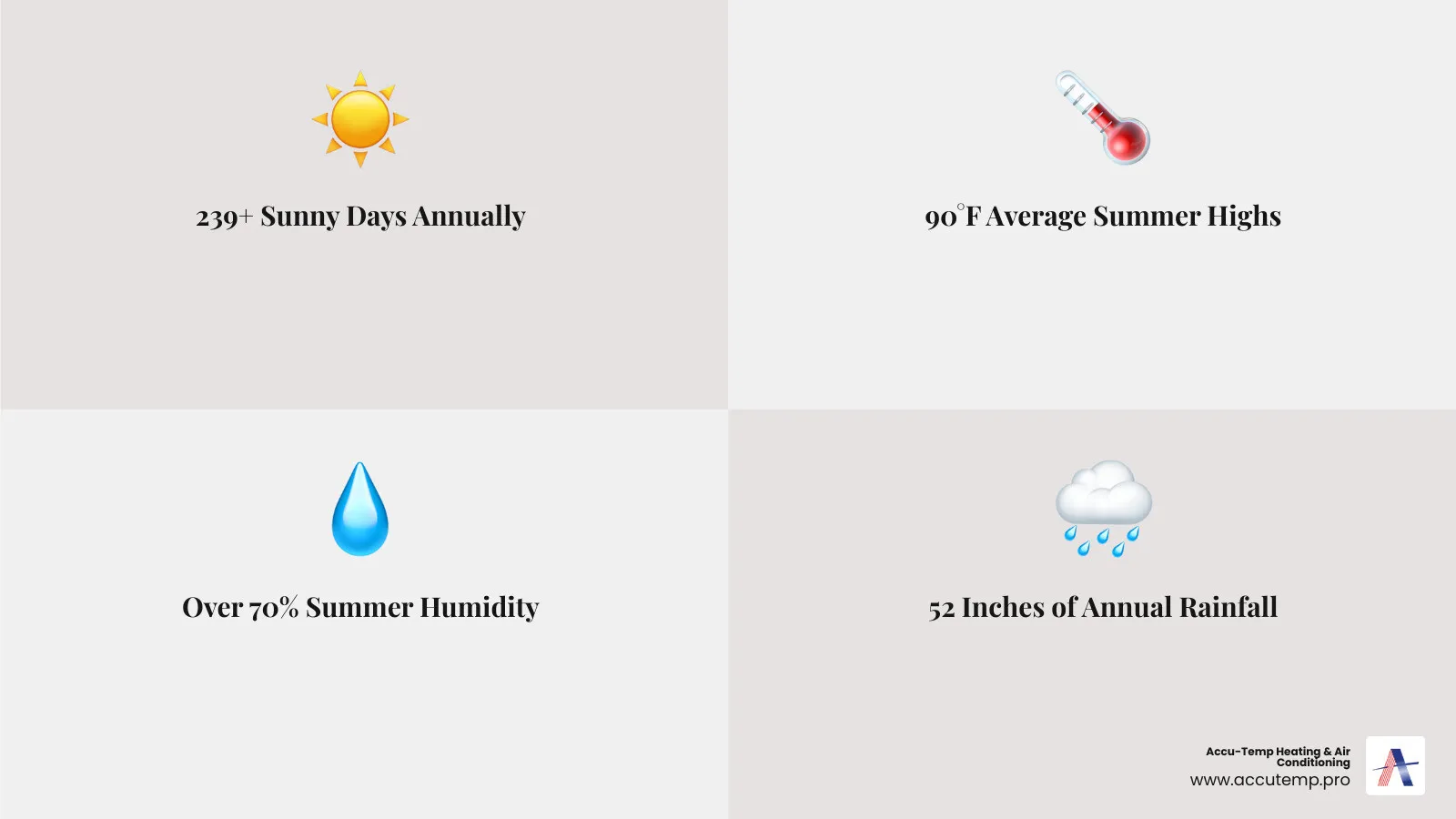 239+ Sunny Days Annually

90°F Average Summer Highs

Over 70% Summer Humidity

52 Inches of Annual Rainfall

Accu-Temp Heating & Air Conditioning
www.accutemp.pro