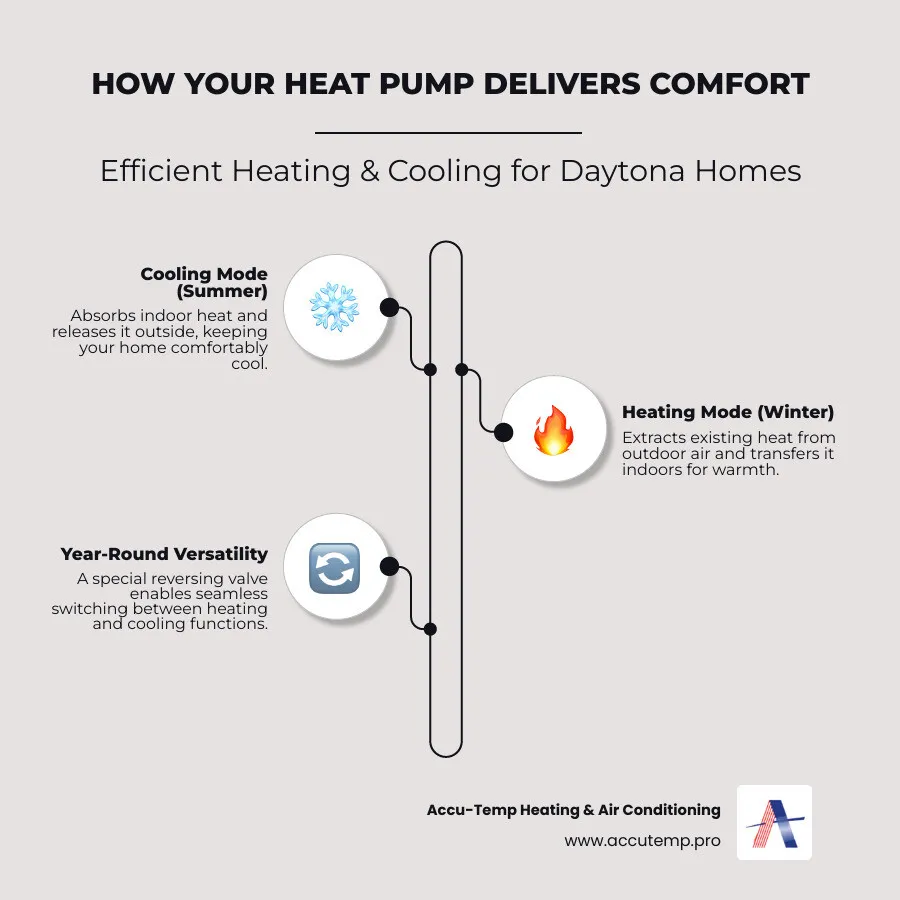 HOW YOUR HEAT PUMP DELIVERS COMFORT

Efficient Heating & Cooling for Daytona Homes

Cooling Mode (Summer)
Absorbs indoor heat and releases it outside, keeping your home comfortably cool.

Heating Mode (Winter)
Extracts existing heat from outdoor air and transfers it indoors for warmth.

Year-Round Versatility
A special reversing valve enables seamless switching between heating and cooling functions.

Accu-Temp Heating & Air Conditioning
www.accutemp.pro