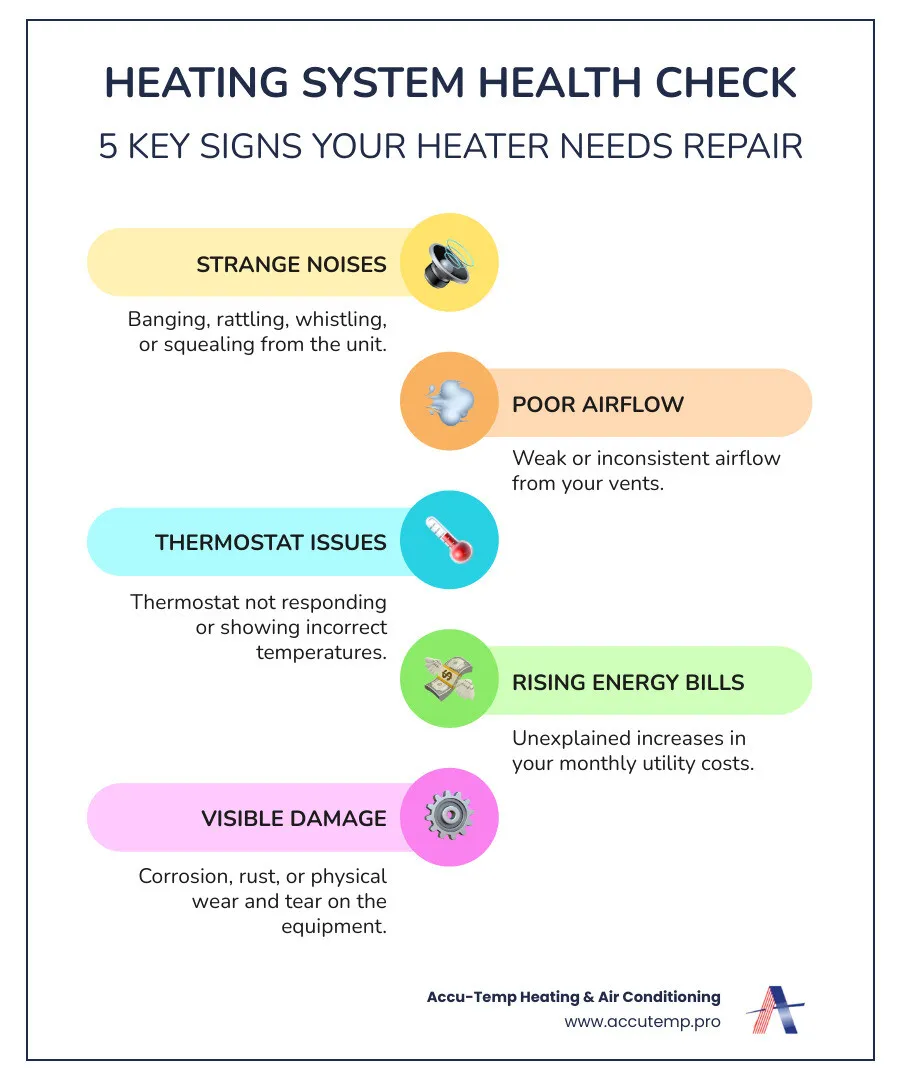 HEATING SYSTEM HEALTH CHECK

5 KEY SIGNS YOUR HEATER NEEDS REPAIR

STRANGE NOISES

Banging, rattling, whistling, or squealing from the unit.

POOR AIRFLOW

Weak or inconsistent airflow from your vents.

THERMOSTAT ISSUES

Thermostat not responding or showing incorrect temperatures.

RISING ENERGY BILLS

Unexplained increases in your monthly utility costs.

VISIBLE DAMAGE

Corrosion, rust, or physical wear and tear on the equipment.

Accu-Temp Heating & Air Conditioning
www.accutemp.pro