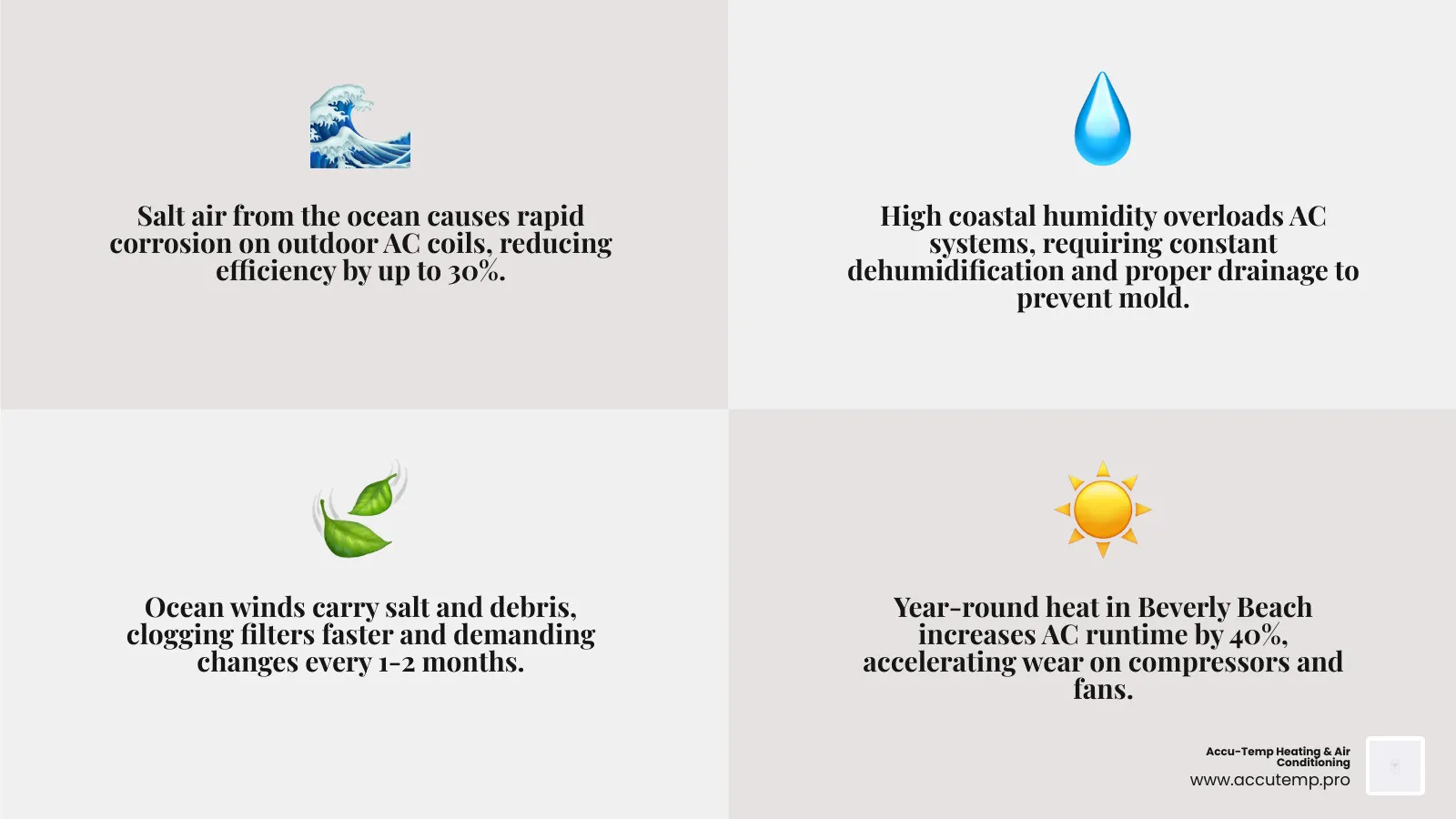 Salt air from the ocean causes rapid corrosion on outdoor AC coils, reducing efficiency by up to 30%.

High coastal humidity overloads AC systems, requiring constant dehumidification and proper drainage to prevent mold.

Ocean winds carry salt and debris, clogging filters faster and demanding changes every 1-2 months.

Year-round heat in Beverly Beach increases AC runtime by 40%, accelerating wear on compressors and fans.

Accu-Temp Heating & Air Conditioning
www.accutemp.pro