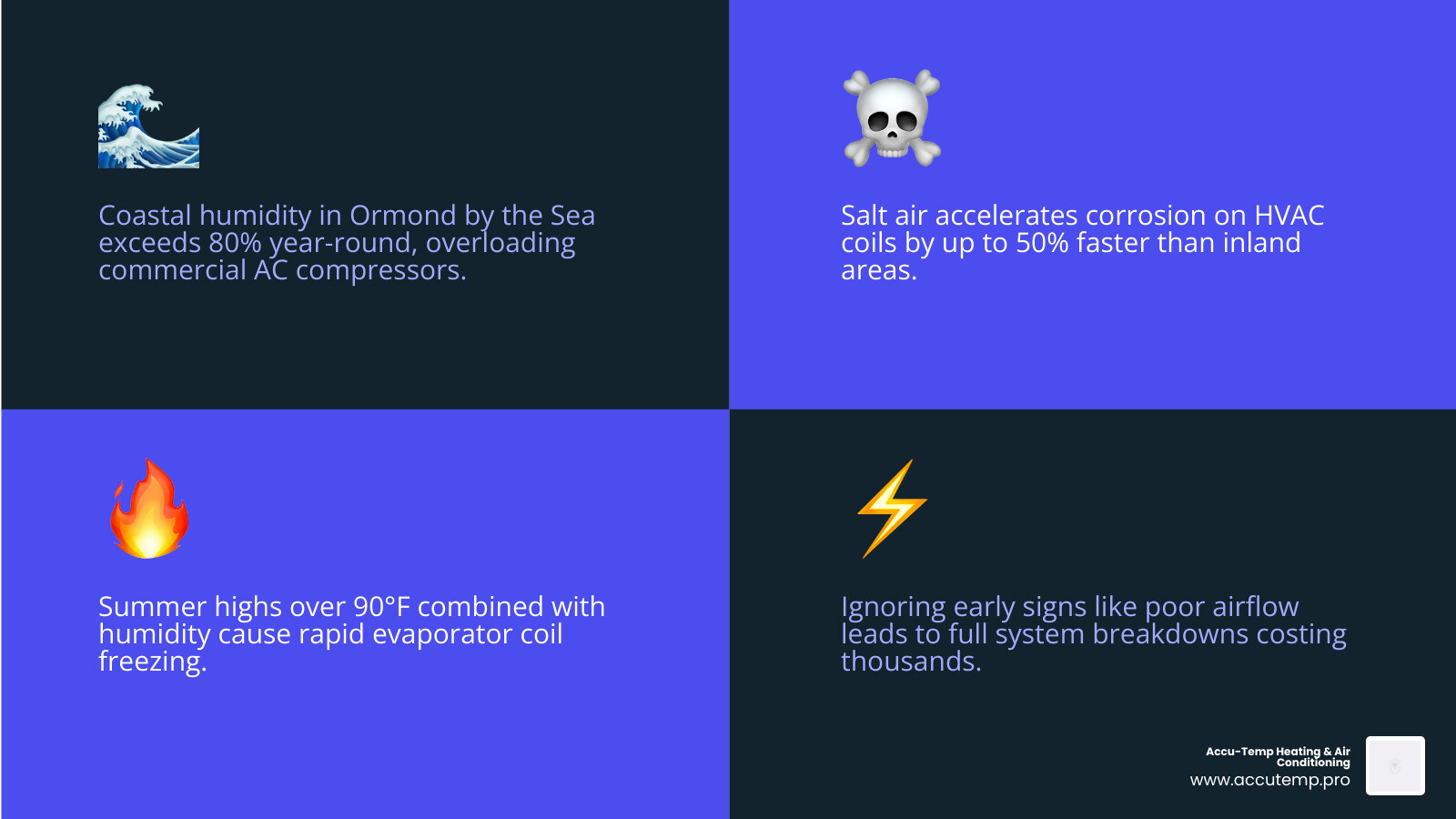 Coastal humidity in Ormond by the Sea exceeds 80% year-round, overloading commercial AC compressors.

Salt air accelerates corrosion on HVAC coils by up to 50% faster than inland areas.

Summer highs over 90°F combined with humidity cause rapid evaporator coil freezing.

Ignoring early signs like poor airflow leads to full system breakdowns costing thousands.

Accu-Temp Heating & Air Conditioning
www.accutemp.pro