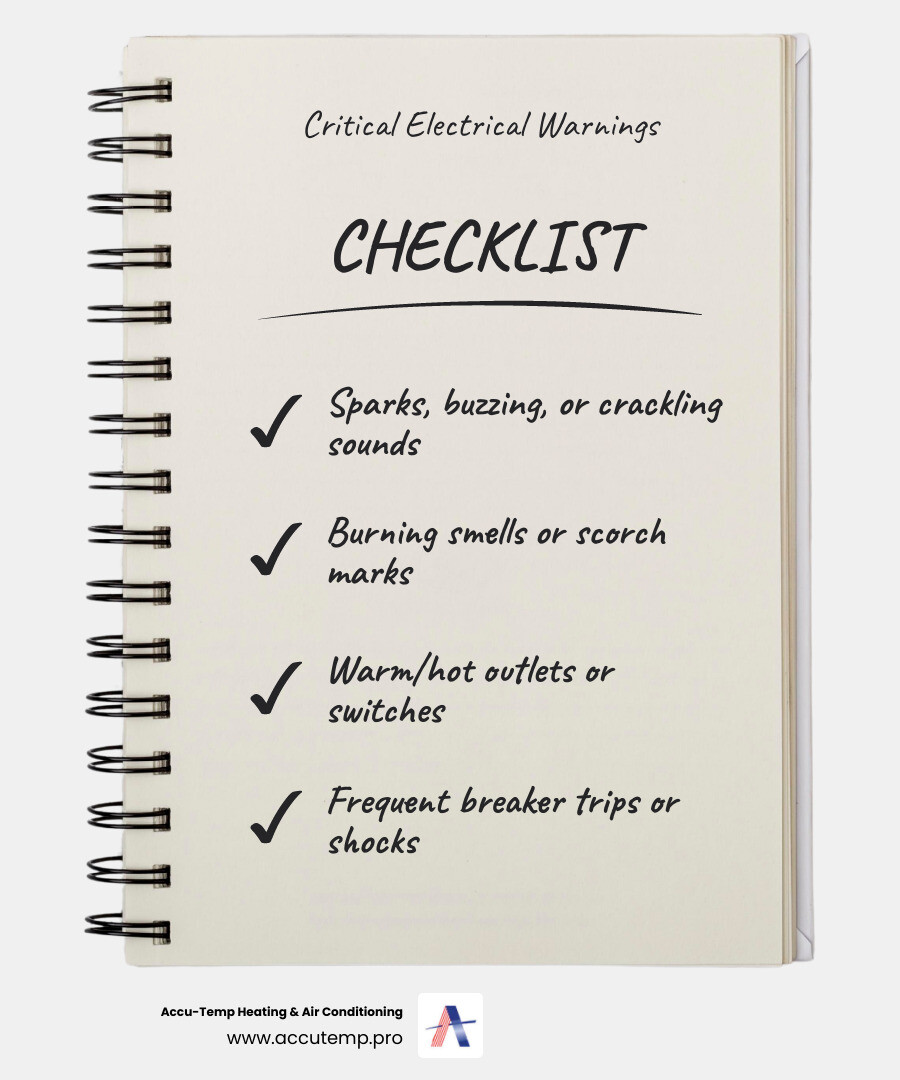 Critical Electrical Warnings

CHECKLIST

✓ Sparks, buzzing, or crackling sounds

✓ Burning smells or scorch marks

✓ Warm/hot outlets or switches

✓ Frequent breaker trips or shocks

Accu-Temp Heating & Air Conditioning
www.accutemp.pro