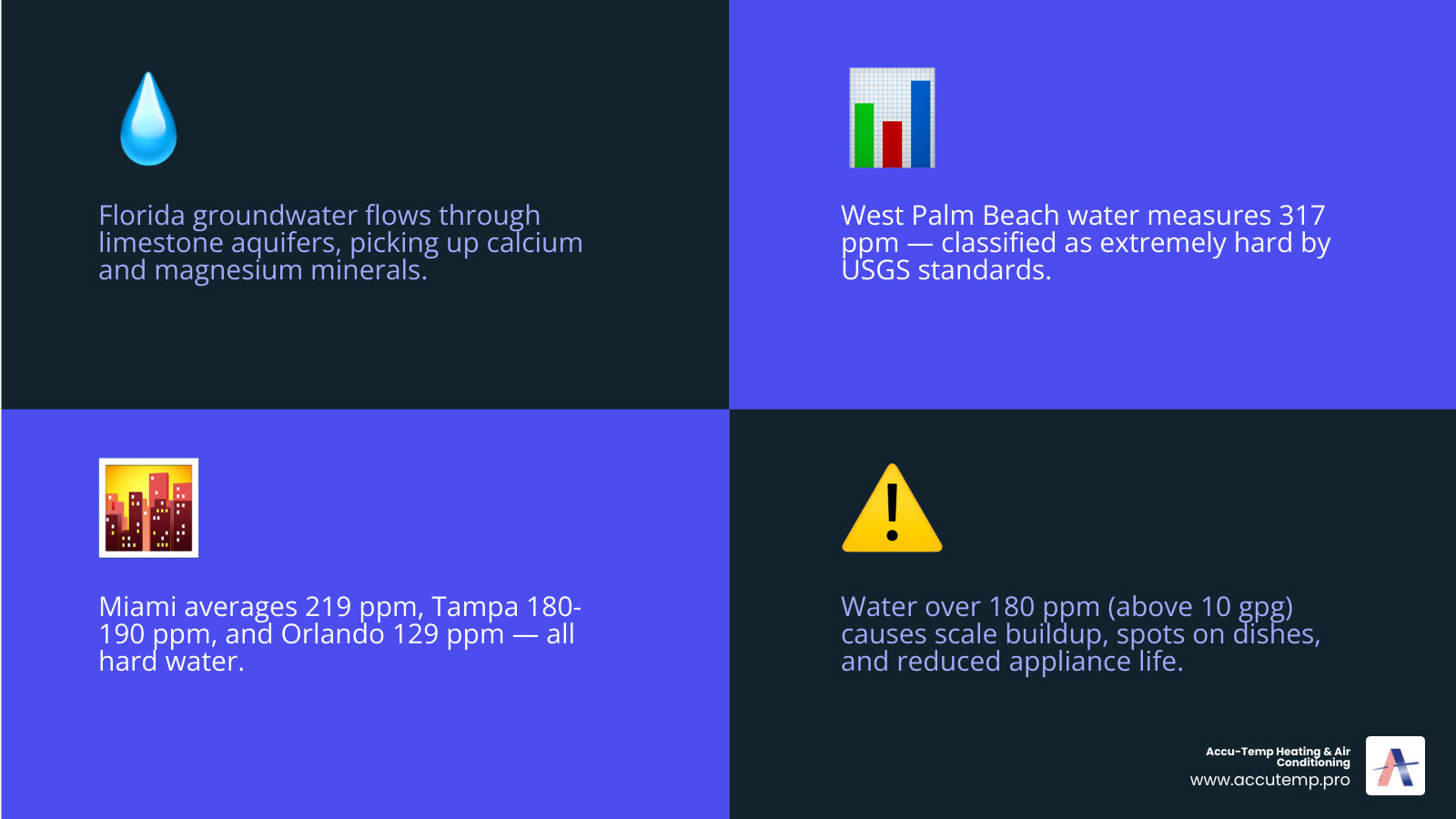 Florida groundwater flows through limestone aquifers, picking up calcium and magnesium minerals.

West Palm Beach water measures 317 ppm — classified as extremely hard by USGS standards.

Miami averages 219 ppm, Tampa 180-190 ppm, and Orlando 129 ppm — all hard water.

Water over 180 ppm (above 10 gpg) causes scale buildup, spots on dishes, and reduced appliance life.

Accu-Temp Heating & Air Conditioning
www.accutemp.pro