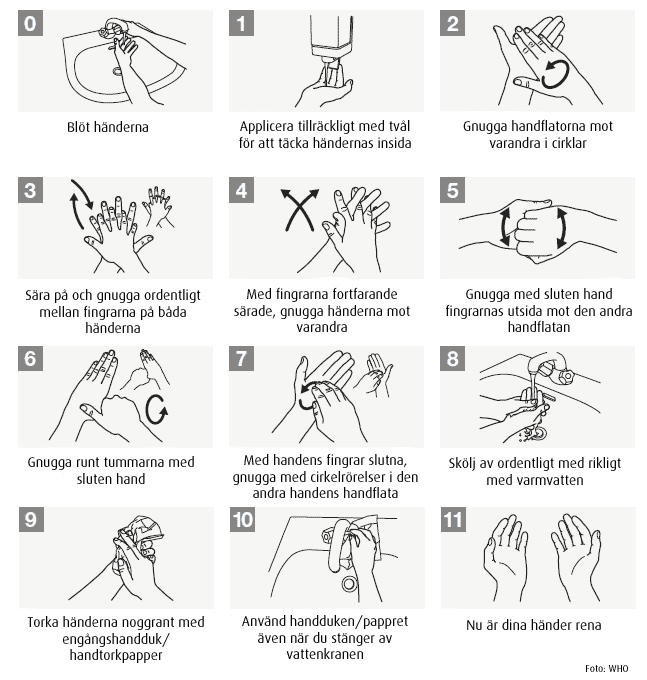 0

Blöt händerna

1

Applicera tillräckligt med tvål för att täcka händernas insida

2

Gnugga handflatorna mot varandra i cirklar

3

Sära på och gnugga ordentligt mellan fingrarna på båda händerna

4

Med fingrarna fortfarande särade, gnugga händerna mot varandra

5

Gnugga med sluten hand fingrarnas utsida mot den andra handflatan

6

Gnugga runt tummarna med sluten hand

7

Med handens fingrar slutna, gnugga med cirkelrörelser i den andra handens handflata

8

Skölj av ordentligt med rikligt med varmvatten

9

Torka händerna noggrant med engångshandduk/ handtorkpapper

10

Använd handduken/pappret även när du stänger av vattenkranen

11

Nu är dina händer rena

Foto: WHO