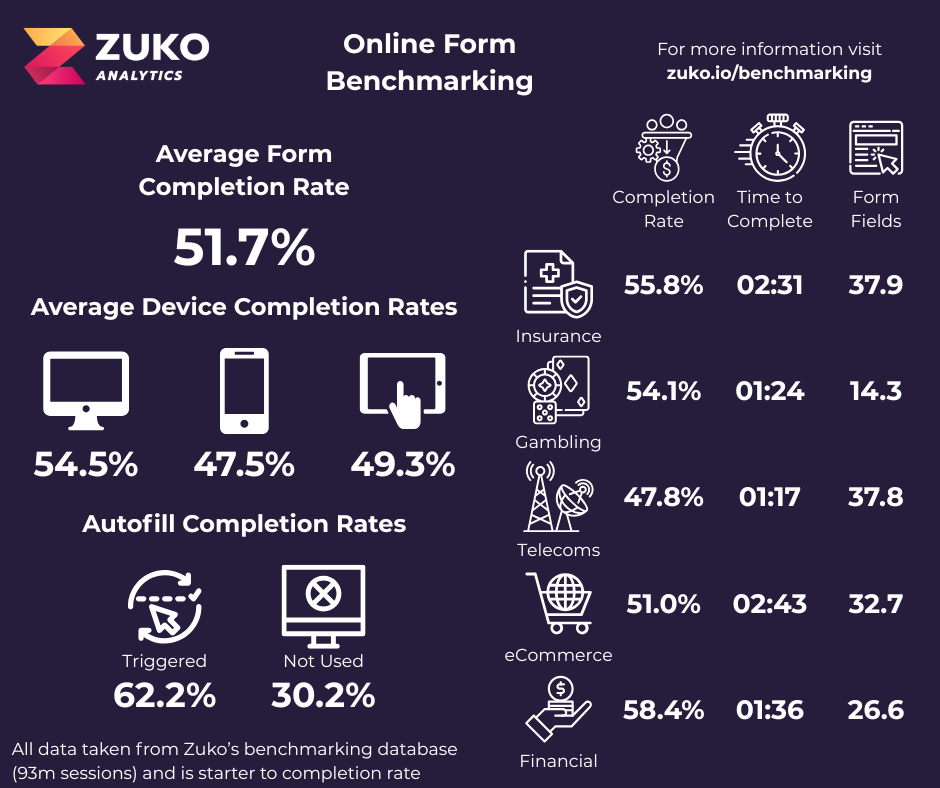 ZUKO ANALYTICS

Online Form Benchmarking

For more information visit zuko.io/benchmarking

Average Form Completion Rate

51.7%

Average Device Completion Rates

54.5%

47.5%

49.3%

Autofill Completion Rates

Triggered
62.2%

Not Used
30.2%

All data taken from Zuko's benchmarking database (93m sessions) and is starter to completion rate

| | Completion Rate | Time to Complete | Form Fields |
|---|---|---|---|
| Insurance | 55.8% | 02:31 | 37.9 |
| Gambling | 54.1% | 01:24 | 14.3 |
| Telecoms | 47.8% | 01:17 | 37.8 |
| eCommerce | 51.0% | 02:43 | 32.7 |
| Financial | 58.4% | 01:36 | 26.6 |