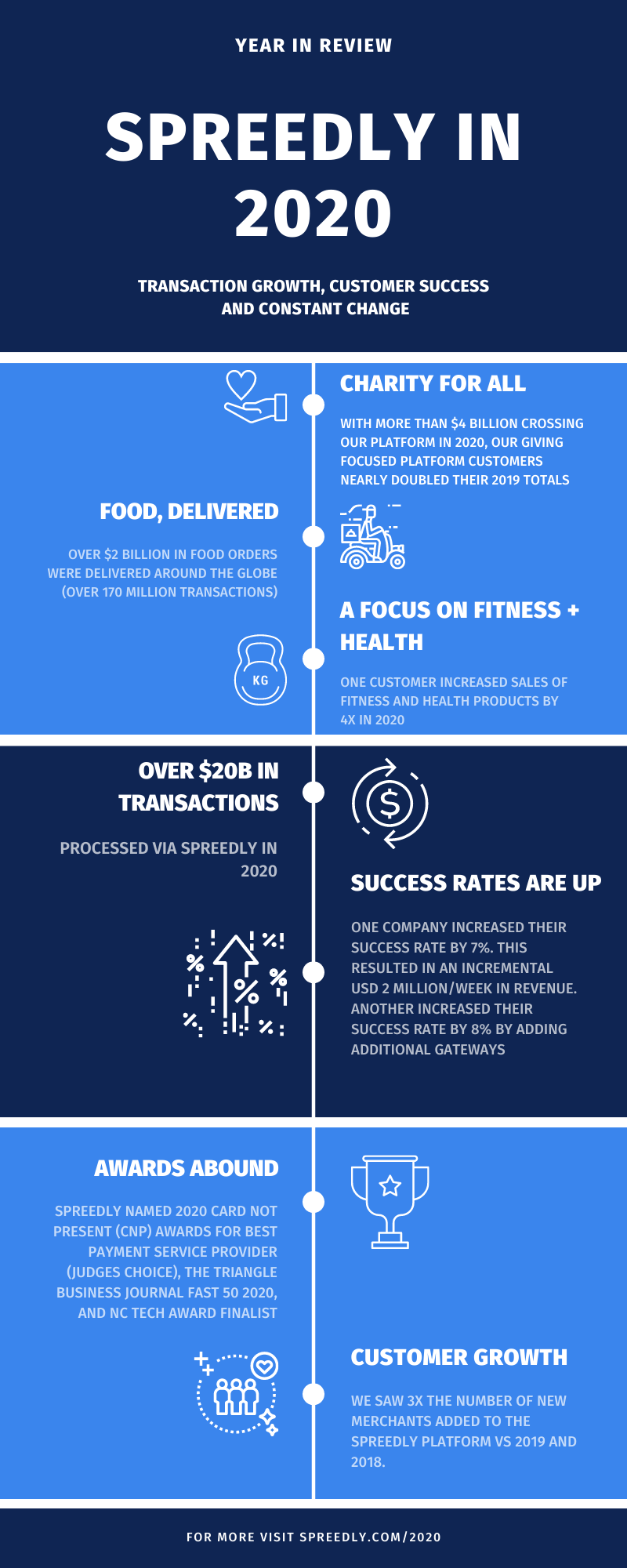 YEAR IN REVIEW

SPREEDLY IN 2020

TRANSACTION GROWTH, CUSTOMER SUCCESS AND CONSTANT CHANGE

CHARITY FOR ALL

WITH MORE THAN $4 BILLION CROSSING OUR PLATFORM IN 2020, OUR GIVING FOCUSED PLATFORM CUSTOMERS NEARLY DOUBLED THEIR 2019 TOTALS

FOOD, DELIVERED

OVER $2 BILLION IN FOOD ORDERS WERE DELIVERED AROUND THE GLOBE (OVER 170 MILLION TRANSACTIONS)

A FOCUS ON FITNESS + HEALTH

KG

ONE CUSTOMER INCREASED SALES OF FITNESS AND HEALTH PRODUCTS BY 4X IN 2020

OVER $20B IN TRANSACTIONS

PROCESSED VIA SPREEDLY IN 2020

SUCCESS RATES ARE UP

ONE COMPANY INCREASED THEIR SUCCESS RATE BY 7%. THIS RESULTED IN AN INCREMENTAL USD 2 MILLION/WEEK IN REVENUE. ANOTHER INCREASED THEIR SUCCESS RATE BY 8% BY ADDING ADDITIONAL GATEWAYS

AWARDS ABOUND

SPREEDLY NAMED 2020 CARD NOT PRESENT (CNP) AWARDS FOR BEST PAYMENT SERVICE PROVIDER (JUDGES CHOICE), THE TRIANGLE BUSINESS JOURNAL FAST 50 2020, AND NC TECH AWARD FINALIST

CUSTOMER GROWTH

WE SAW 3X THE NUMBER OF NEW MERCHANTS ADDED TO THE SPREEDLY PLATFORM VS 2019 AND 2018.

FOR MORE VISIT SPREEDLY.COM/2020