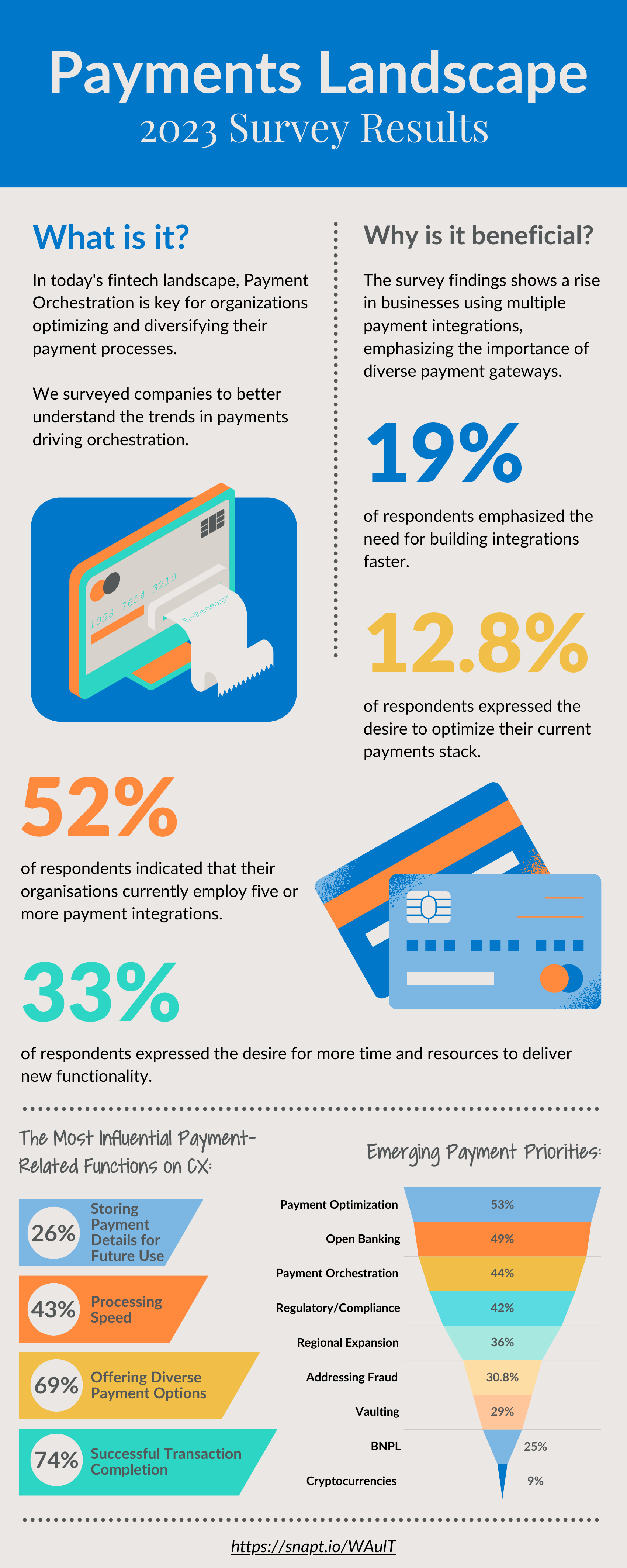 Payments Landscape
2023 Survey Results

What is it?

In today's fintech landscape, Payment Orchestration is key for organizations optimizing and diversifying their payment processes.

We surveyed companies to better understand the trends in payments driving orchestration.

1098 7654 3210
E-Receipt

Why is it beneficial?

The survey findings shows a rise in businesses using multiple payment integrations, emphasizing the importance of diverse payment gateways.

19%

of respondents emphasized the need for building integrations faster.

12.8%

of respondents expressed the desire to optimize their current payments stack.

52%

of respondents indicated that their organisations currently employ five or more payment integrations.

33%

of respondents expressed the desire for more time and resources to deliver new functionality.

The Most Influential Payment-Related Functions on CX:

26% Storing Payment Details for Future Use

43% Processing Speed

69% Offering Diverse Payment Options

74% Successful Transaction Completion

Emerging Payment Priorities:

Payment Optimization 53%
Open Banking 49%
Payment Orchestration 44%
Regulatory/Compliance 42%
Regional Expansion 36%
Addressing Fraud 30.8%
Vaulting 29%
BNPL 25%
Cryptocurrencies 9%

https://snapt.io/WAulT