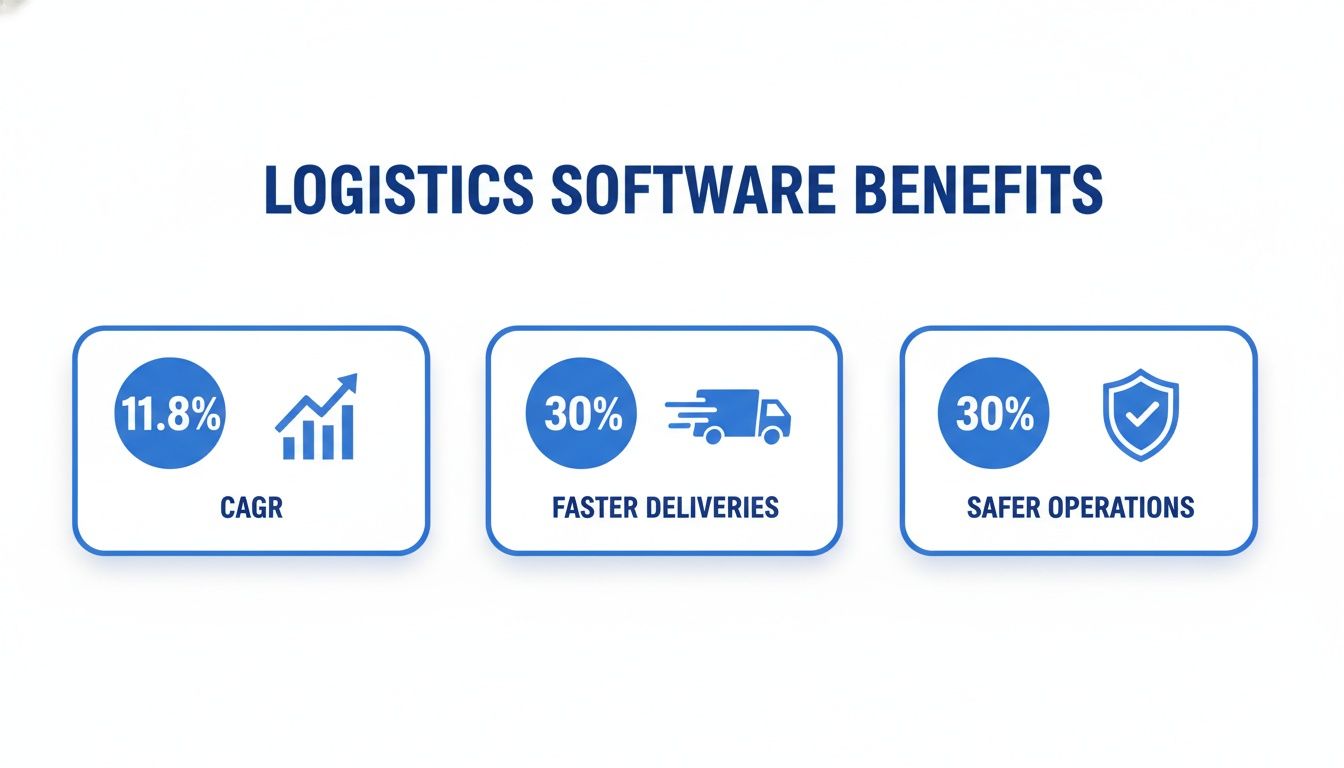 LOGISTICS SOFTWARE BENEFITS

11.8%

CAGR

30%

FASTER DELIVERIES

30%

SAFER OPERATIONS