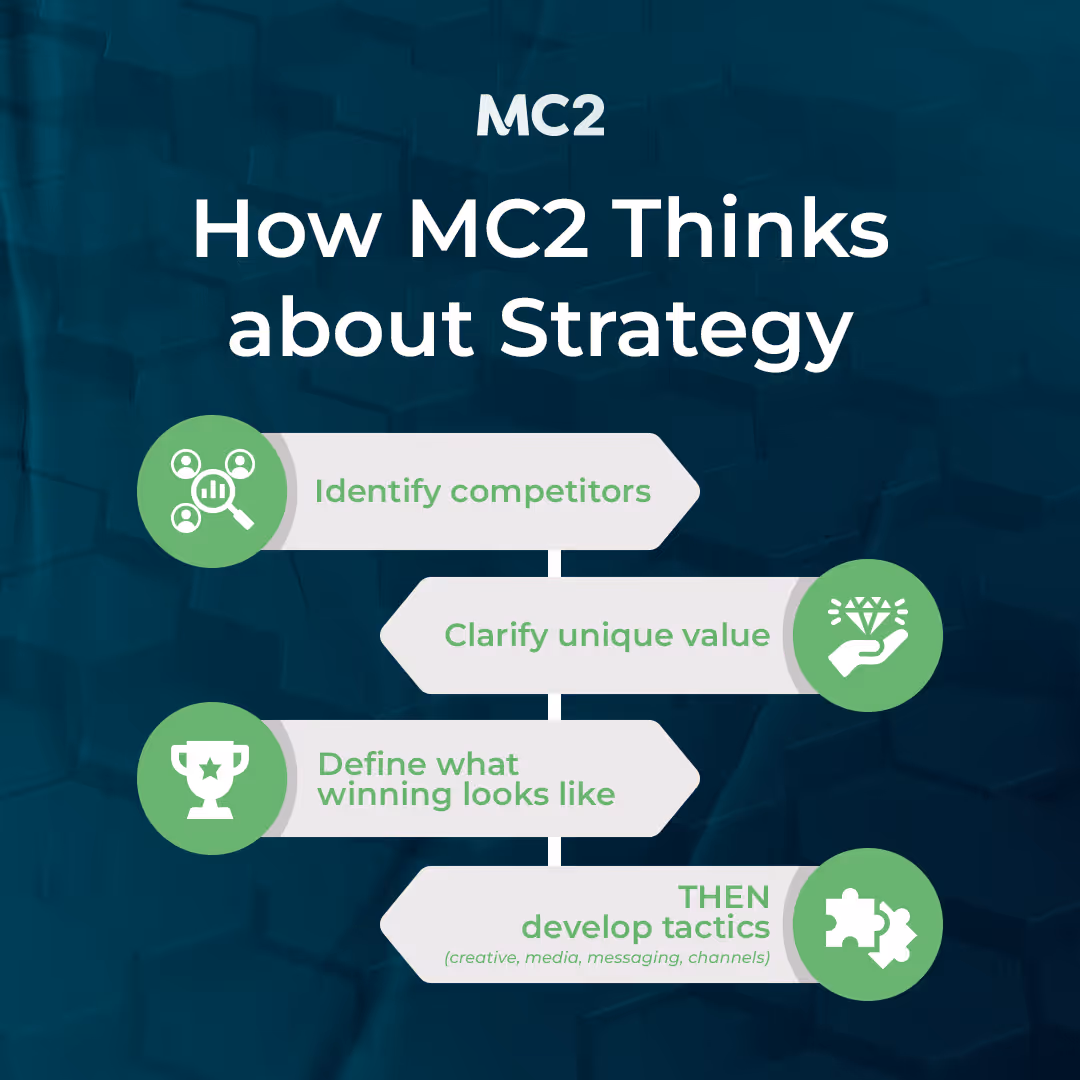 MC2

How MC2 Thinks about Strategy

Identify competitors

Clarify unique value

Define what winning looks like

THEN
develop tactics
(creative, media, messaging, channels)