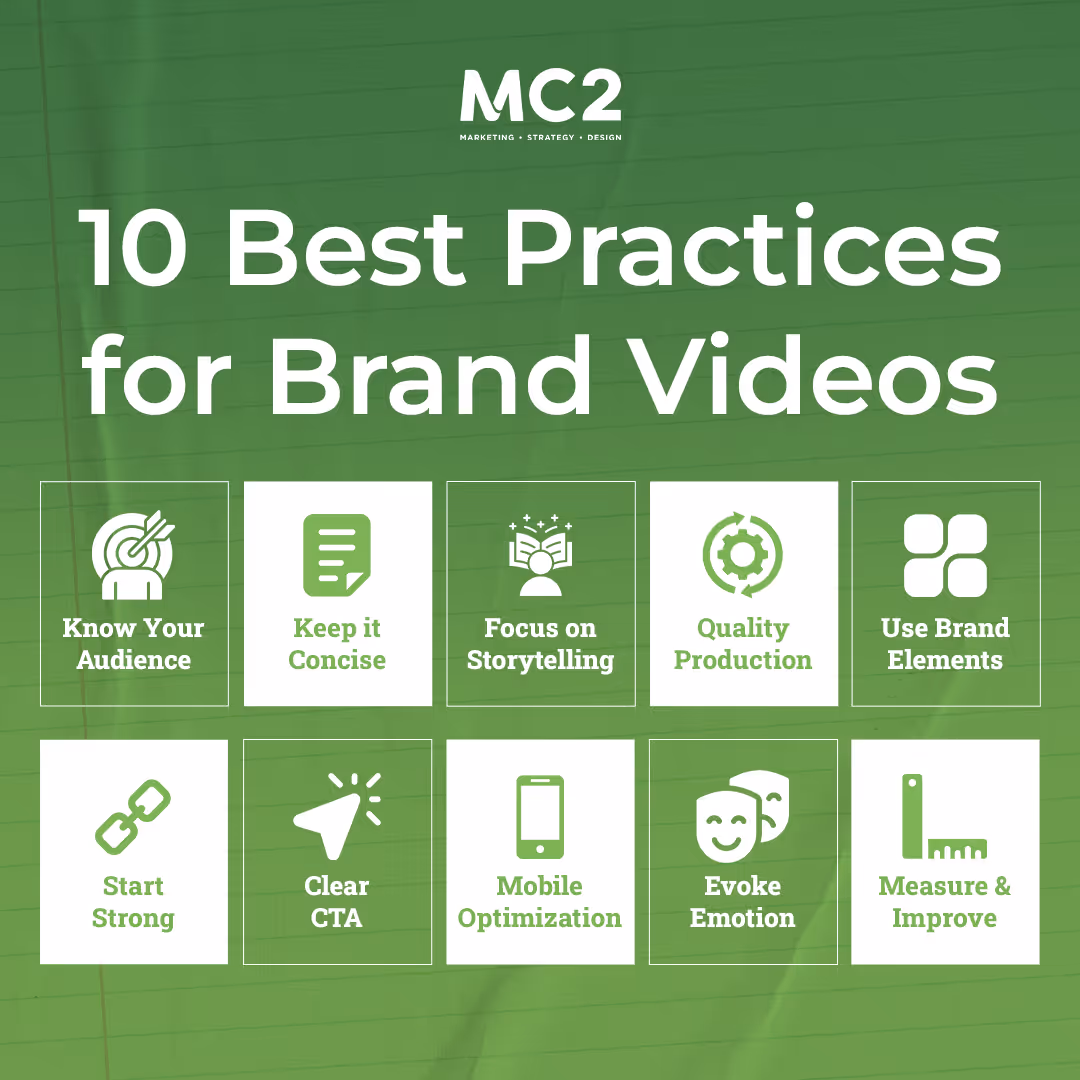 MC2
MARKETING • STRATEGY • DESIGN

10 Best Practices for Brand Videos

Know Your Audience

Keep it Concise

Focus on Storytelling

Quality Production

Use Brand Elements

Start Strong

Clear CTA

Mobile Optimization

Evoke Emotion

Measure & Improve