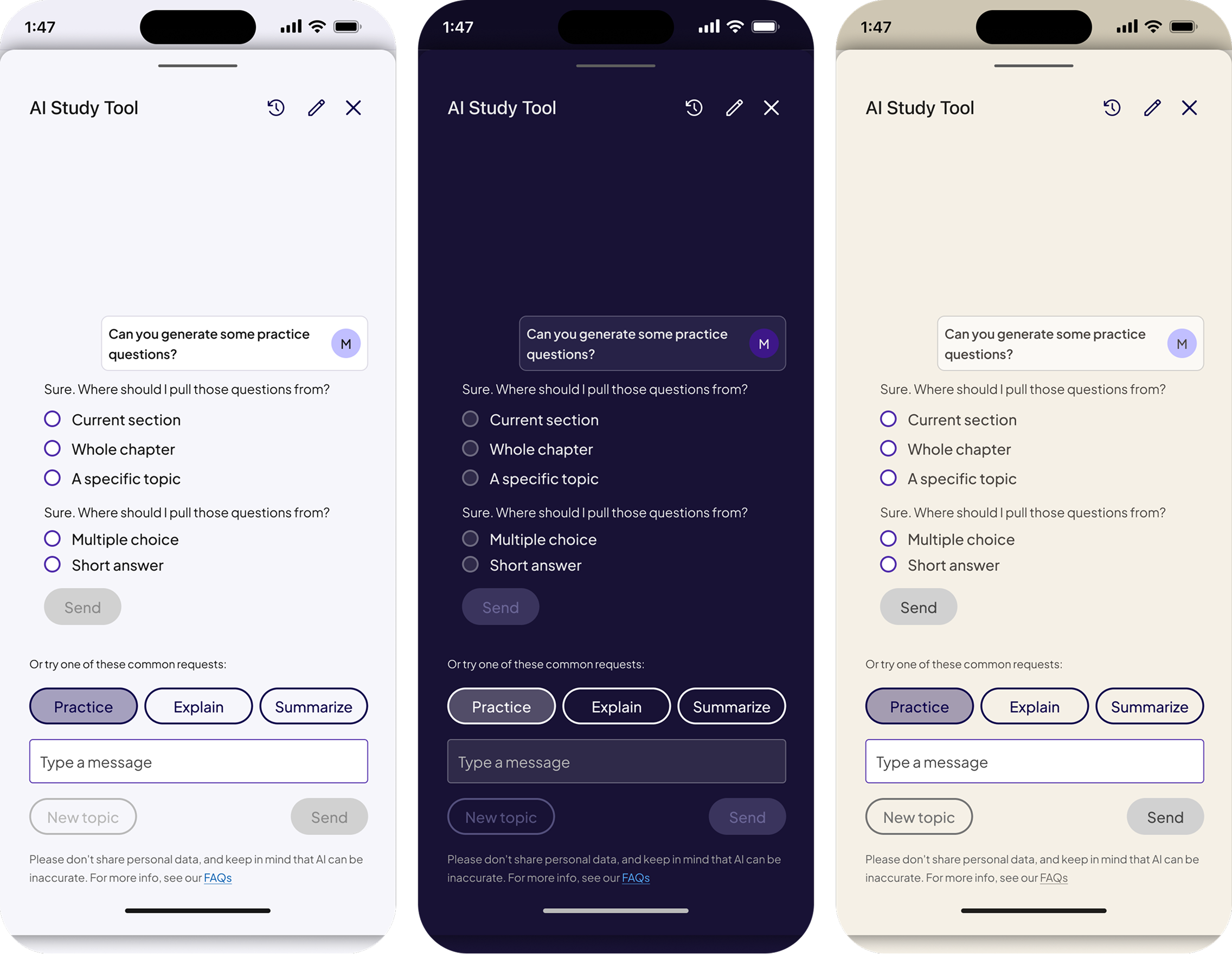 1:47

AI Study Tool

Can you generate some practice questions?

M

Sure. Where should I pull those questions from?

Current section

Whole chapter

A specific topic

Sure. Where should I pull those questions from?

Multiple choice

Short answer

Send

Or try one of these common requests:

Practice

Explain

Summarize

Type a message

New topic

Send

Please don't share personal data, and keep in mind that AI can be inaccurate. For more info, see our FAQs

1:47

AI Study Tool

Can you generate some practice questions?

M

Sure. Where should I pull those questions from?

Current section

Whole chapter

A specific topic

Sure. Where should I pull those questions from?

Multiple choice

Short answer

Send

Or try one of these common requests:

Practice

Explain

Summarize

Type a message

New topic

Send

Please don't share personal data, and keep in mind that AI can be inaccurate. For more info, see our FAQs

1:47

AI Study Tool

Can you generate some practice questions?

M

Sure. Where should I pull those questions from?

Current section

Whole chapter

A specific topic

Sure. Where should I pull those questions from?

Multiple choice

Short answer

Send

Or try one of these common requests:

Practice

Explain

Summarize

Type a message

New topic

Send

Please don't share personal data, and keep in mind that AI can be inaccurate. For more info, see our FAQs