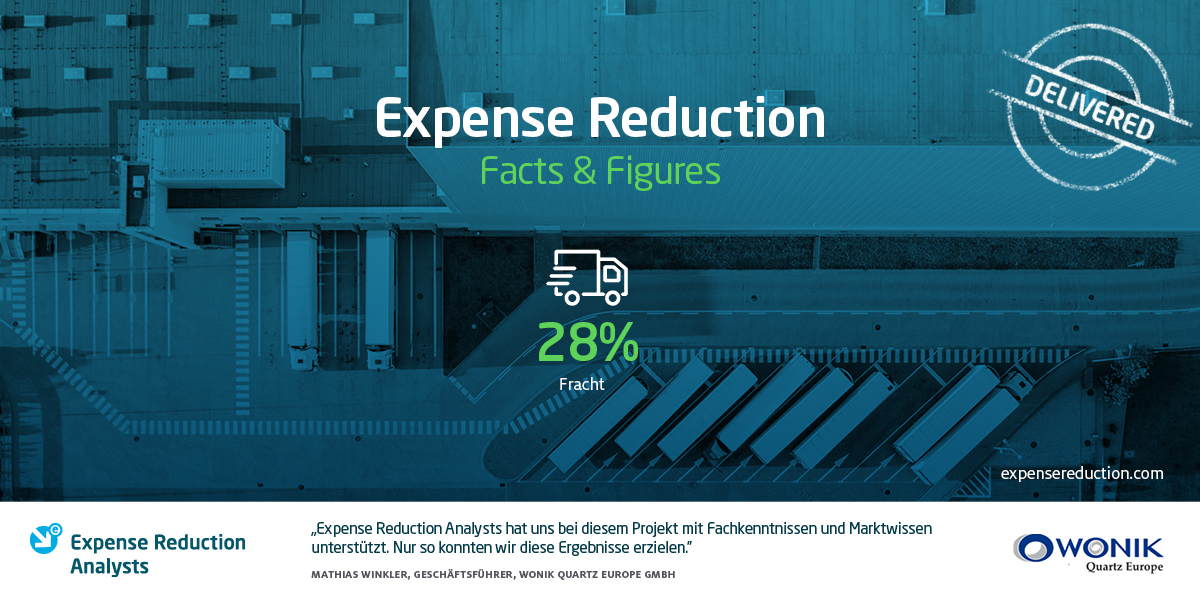 Expense Reduction
Facts & Figures

DELIVERED

28%
Fracht

expensereduction.com

Expense Reduction Analysts

„Expense Reduction Analysts hat uns bei diesem Projekt mit Fachkenntnissen und Marktwissen unterstützt. Nur so konnten wir diese Ergebnisse erzielen."
MATHIAS WINKLER, GESCHÄFTSFÜHRER, WONIK QUARTZ EUROPE GMBH

WONIK
Quartz Europe