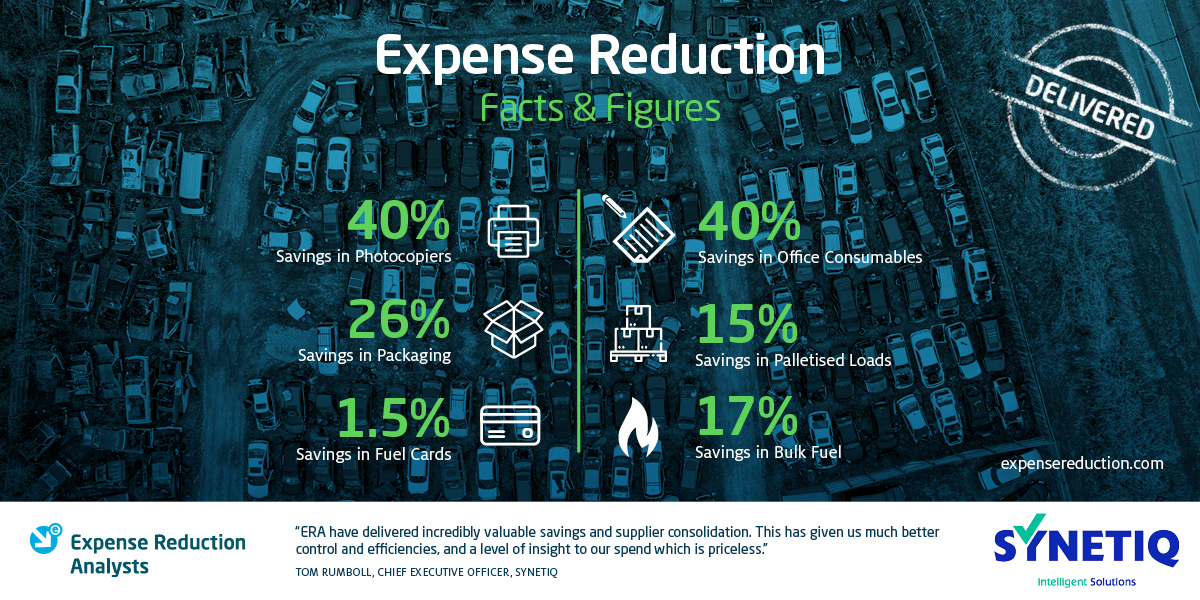 Expense Reduction
Facts & Figures

DELIVERED

40%
Savings in Photocopiers

26%
Savings in Packaging

1.5%
Savings in Fuel Cards

40%
Savings in Office Consumables

15%
Savings in Palletised Loads

17%
Savings in Bulk Fuel

expensereduction.com

Expense Reduction Analysts

"ERA have delivered incredibly valuable savings and supplier consolidation. This has given us much better control and efficiencies, and a level of insight to our spend which is priceless."
TOM RUMBOLL, CHIEF EXECUTIVE OFFICER, SYNETIQ

SYNETIQ
Intelligent Solutions