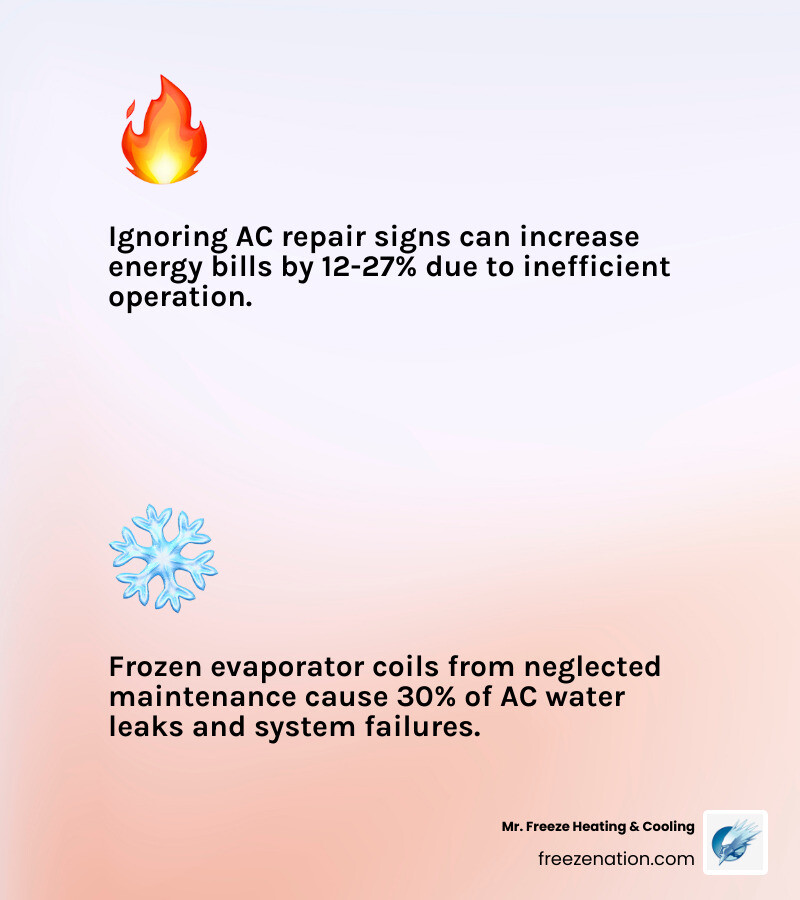 Ignoring AC repair signs can increase energy bills by 12-27% due to inefficient operation.

Frozen evaporator coils from neglected maintenance cause 30% of AC water leaks and system failures.

Mr. Freeze Heating & Cooling
freezenation.com