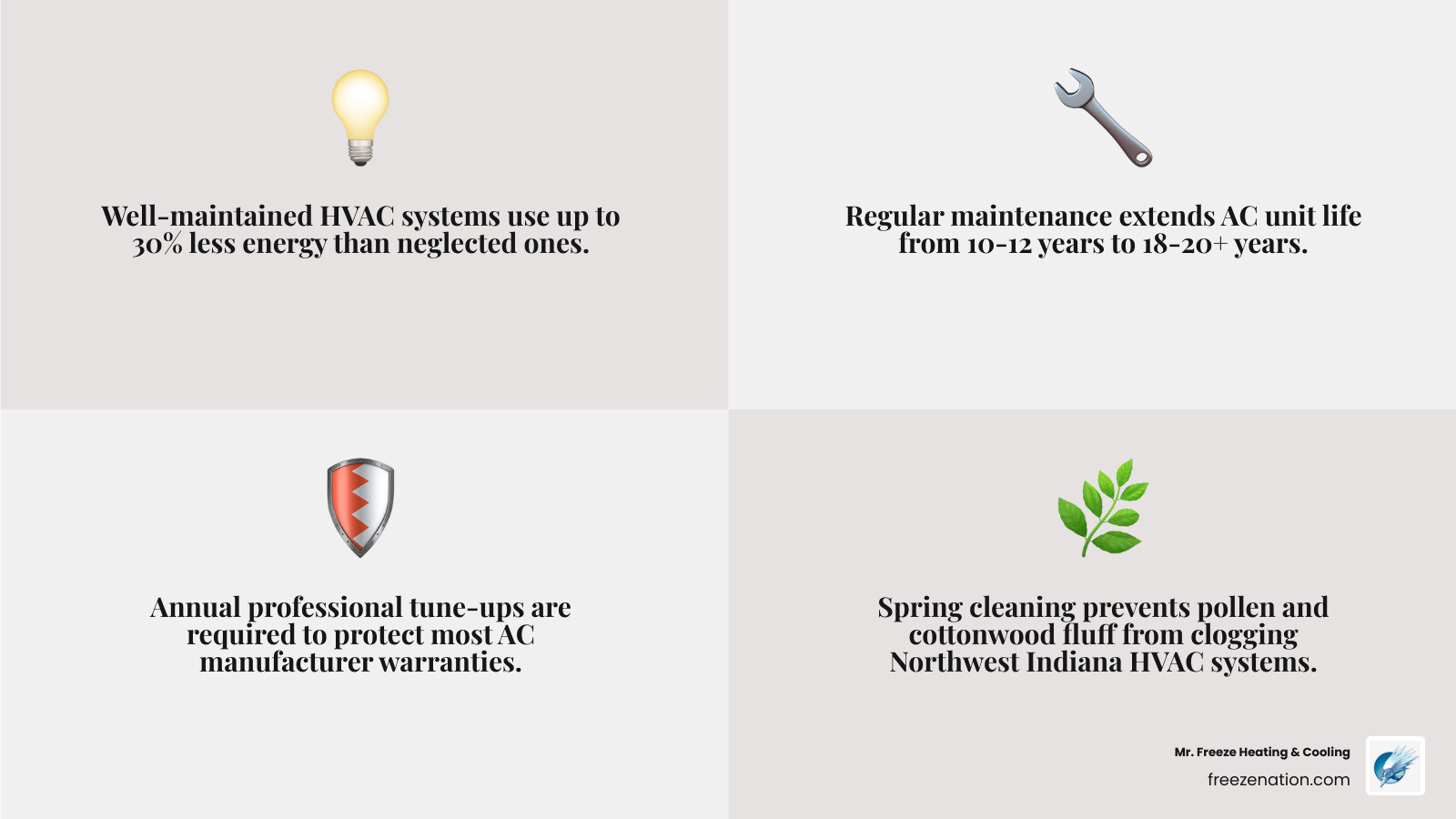 Well-maintained HVAC systems use up to 30% less energy than neglected ones.

Regular maintenance extends AC unit life from 10-12 years to 18-20+ years.

Annual professional tune-ups are required to protect most AC manufacturer warranties.

Spring cleaning prevents pollen and cottonwood fluff from clogging Northwest Indiana HVAC systems.

Mr. Freeze Heating & Cooling
freezenation.com