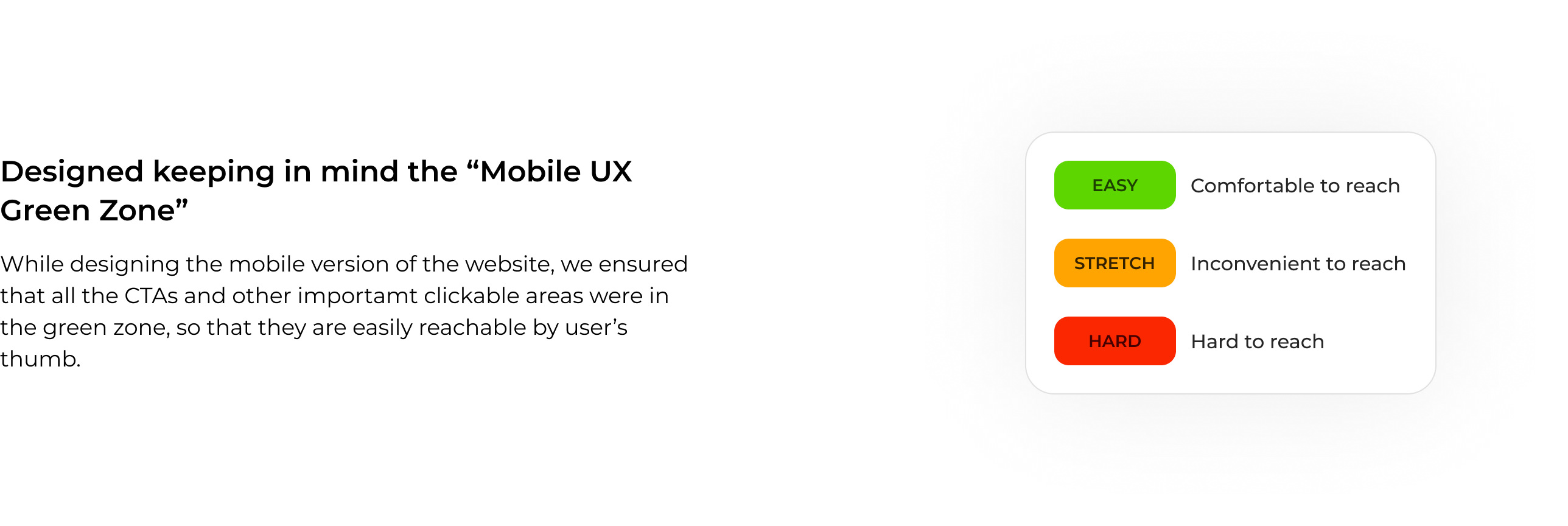 Designed keeping in mind the "Mobile UX Green Zone"

While designing the mobile version of the website, we ensured that all the CTAs and other importamt clickable areas were in the green zone, so that they are easily reachable by user's thumb.

EASY
Comfortable to reach

STRETCH
Inconvenient to reach

HARD
Hard to reach