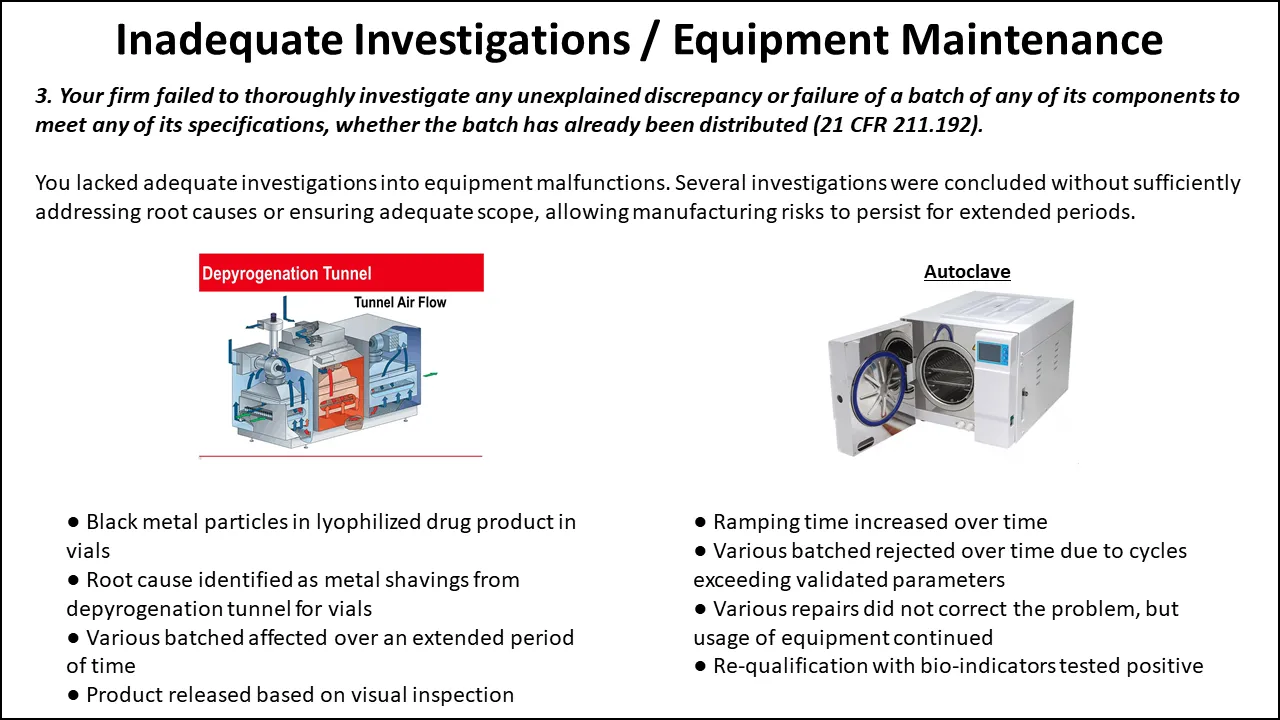 Inadequate Investigations / Equipment Maintenance

3. Your firm failed to thoroughly investigate any unexplained discrepancy or failure of a batch of any of its components to meet any of its specifications, whether the batch has already been distributed (21 CFR 211.192).

You lacked adequate investigations into equipment malfunctions. Several investigations were concluded without sufficiently addressing root causes or ensuring adequate scope, allowing manufacturing risks to persist for extended periods.

Depyrogenation Tunnel
Tunnel Air Flow

● Black metal particles in lyophilized drug product in vials
● Root cause identified as metal shavings from depyrogenation tunnel for vials
● Various batched affected over an extended period of time
● Product released based on visual inspection

Autoclave

● Ramping time increased over time
● Various batched rejected over time due to cycles exceeding validated parameters
● Various repairs did not correct the problem, but usage of equipment continued
● Re-qualification with bio-indicators tested positive