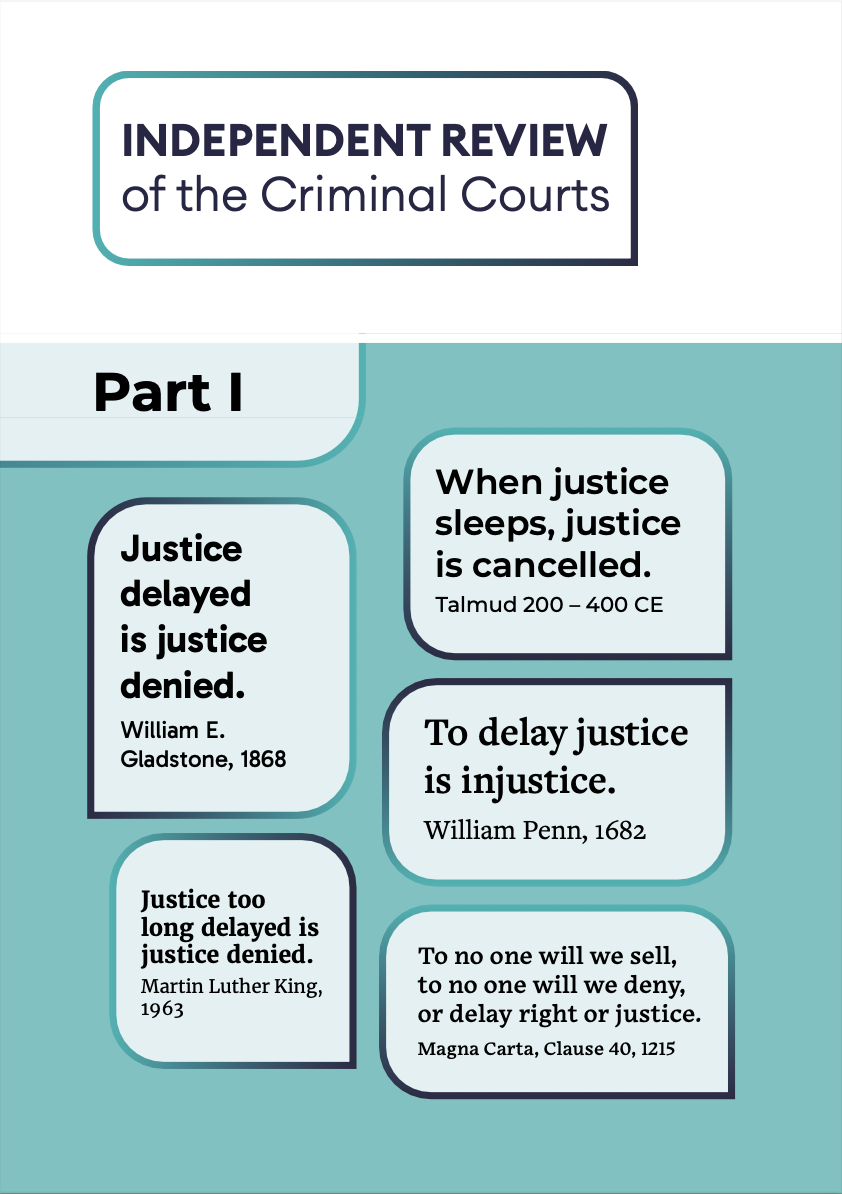 INDEPENDENT REVIEW
of the Criminal Courts

Part I

Justice delayed is justice denied.
William E. Gladstone, 1868

Justice too long delayed is justice denied.
Martin Luther King, 1963

When justice sleeps, justice is cancelled.
Talmud 200 – 400 CE

To delay justice is injustice.
William Penn, 1682

To no one will we sell, to no one will we deny, or delay right or justice.
Magna Carta, Clause 40, 1215