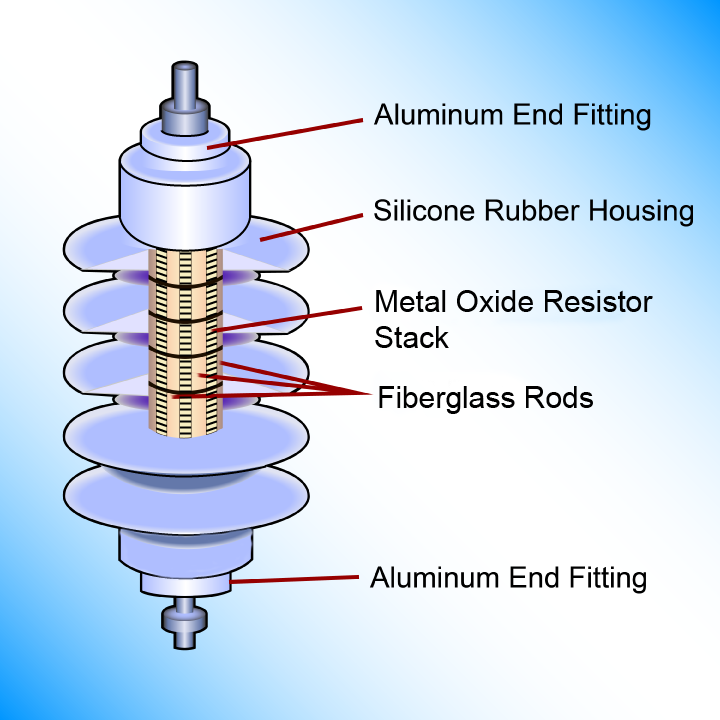 Aluminum End Fitting

Silicone Rubber Housing

Metal Oxide Resistor Stack

Fiberglass Rods

Aluminum End Fitting