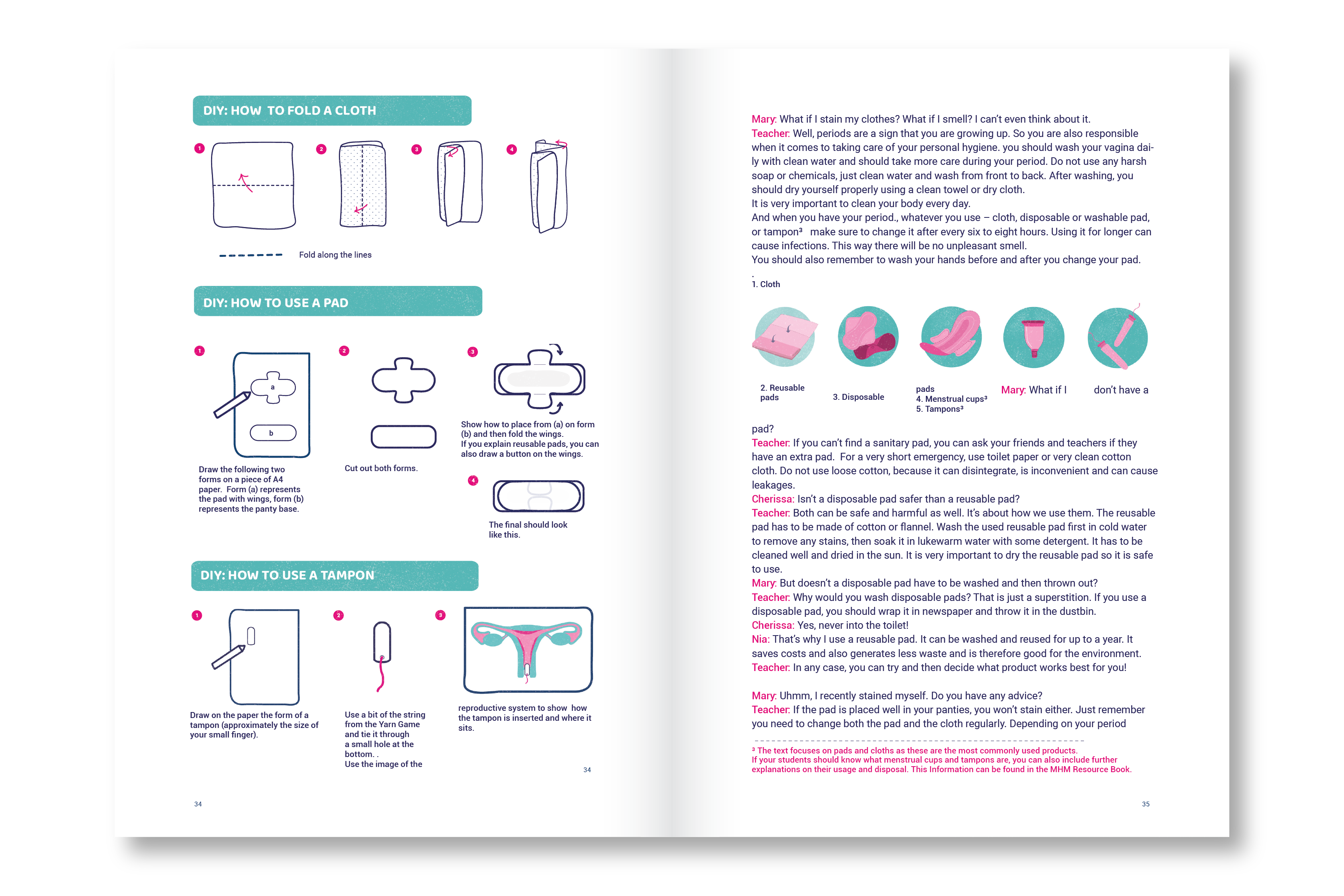 DIY: HOW TO FOLD A CLOTH

1

2

3

4

Fold along the lines

DIY: HOW TO USE A PAD

1

a

b

Draw the following two forms on a piece of A4 paper. Form (a) represents the pad with wings, form (b) represents the panty base.

2

Cut out both forms.

3

Show how to place from (a) on form (b) and then fold the wings. If you explain reusable pads, you can also draw a button on the wings.

4

The final should look like this.

DIY: HOW TO USE A TAMPON

1

Draw on the paper the form of a tampon (approximately the size of your small finger).

2

Use a bit of the string from the Yarn Game and tie it through a small hole at the bottom. . Use the image of the

3

reproductive system to show how the tampon is inserted and where it sits.

34

34

Mary: What if I stain my clothes? What if I smell? I can't even think about it.
Teacher: Well, periods are a sign that you are growing up. So you are also responsible when it comes to taking care of your personal hygiene. you should wash your vagina daily with clean water and should take more care during your period. Do not use any harsh soap or chemicals, just clean water and wash from front to back. After washing, you should dry yourself properly using a clean towel or dry cloth.
It is very important to clean your body every day.
And when you have your period., whatever you use – cloth, disposable or washable pad, or tampon³ make sure to change it after every six to eight hours. Using it for longer can cause infections. This way there will be no unpleasant smell.
You should also remember to wash your hands before and after you change your pad.
.
1. Cloth

2. Reusable pads

3. Disposable

pads
4. Menstrual cups³
5. Tampons³

Mary: What if I

don't have a

pad?
Teacher: If you can't find a sanitary pad, you can ask your friends and teachers if they have an extra pad. For a very short emergency, use toilet paper or very clean cotton cloth. Do not use loose cotton, because it can disintegrate, is inconvenient and can cause leakages.
Cherissa: Isn't a disposable pad safer than a reusable pad?
Teacher: Both can be safe and harmful as well. It's about how we use them. The reusable pad has to be made of cotton or flannel. Wash the used reusable pad first in cold water to remove any stains, then soak it in lukewarm water with some detergent. It has to be cleaned well and dried in the sun. It is very important to dry the reusable pad so it is safe to use.
Mary: But doesn't a disposable pad have to be washed and then thrown out?
Teacher: Why would you wash disposable pads? That is just a superstition. If you use a disposable pad, you should wrap it in newspaper and throw it in the dustbin.
Cherissa: Yes, never into the toilet!
Nia: That's why I use a reusable pad. It can be washed and reused for up to a year. It saves costs and also generates less waste and is therefore good for the environment.
Teacher: In any case, you can try and then decide what product works best for you!

Mary: Uhmm, I recently stained myself. Do you have any advice?
Teacher: If the pad is placed well in your panties, you won't stain either. Just remember you need to change both the pad and the cloth regularly. Depending on your period

³ The text focuses on pads and cloths as these are the most commonly used products.
If your students should know what menstrual cups and tampons are, you can also include further explanations on their usage and disposal. This Information can be found in the MHM Resource Book.

35