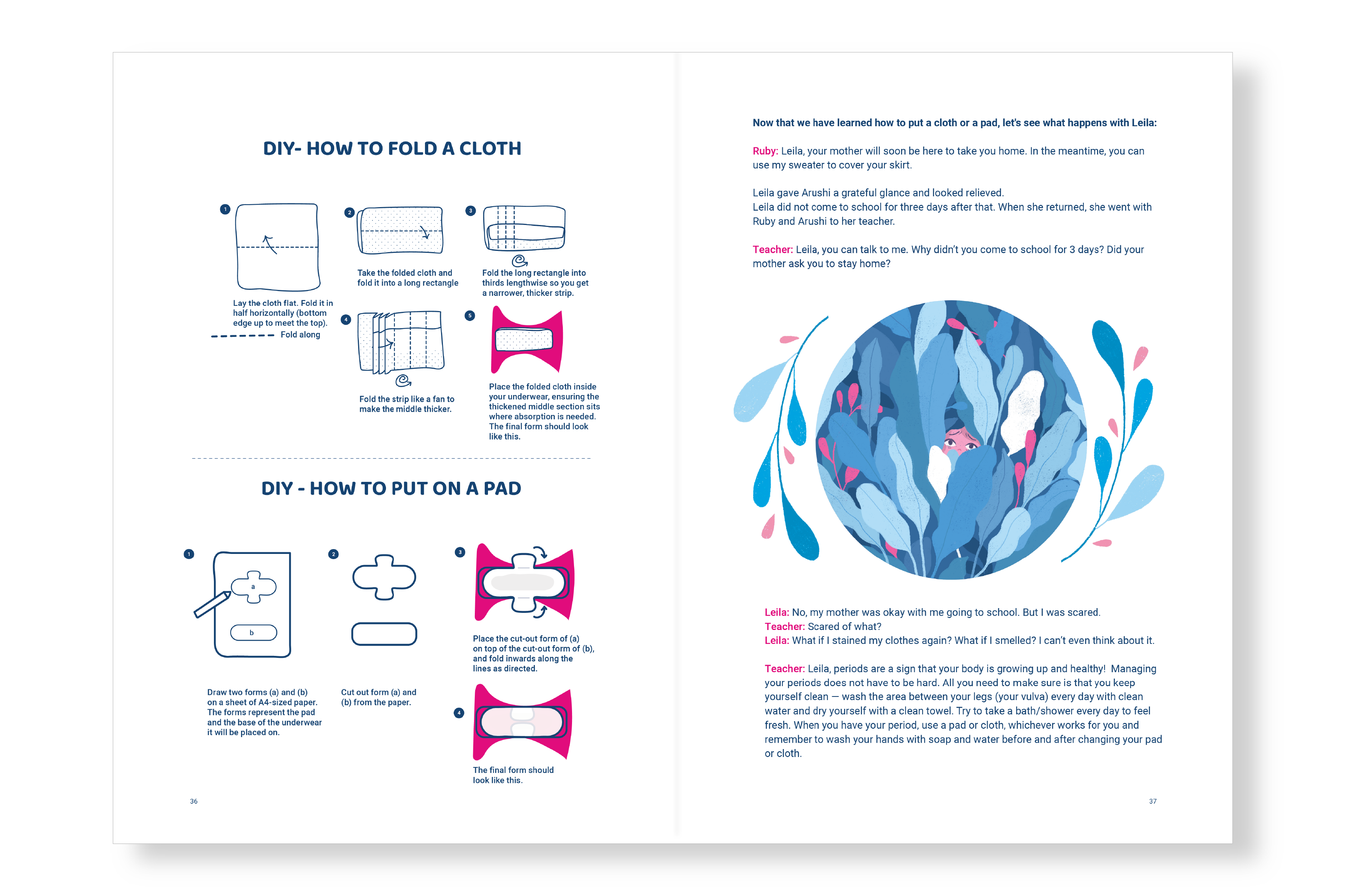 DIY- HOW TO FOLD A CLOTH

1

Lay the cloth flat. Fold it in half horizontally (bottom edge up to meet the top).

Fold along

2

Take the folded cloth and fold it into a long rectangle

3

Fold the long rectangle into thirds lengthwise so you get a narrower, thicker strip.

4

Fold the strip like a fan to make the middle thicker.

5

Place the folded cloth inside your underwear, ensuring the thickened middle section sits where absorption is needed. The final form should look like this.

DIY - HOW TO PUT ON A PAD

1

a

b

Draw two forms (a) and (b) on a sheet of A4-sized paper. The forms represent the pad and the base of the underwear it will be placed on.

2

Cut out form (a) and (b) from the paper.

3

Place the cut-out form of (a) on top of the cut-out form of (b), and fold inwards along the lines as directed.

4

The final form should look like this.

36

Now that we have learned how to put a cloth or a pad, let's see what happens with Leila:

Ruby: Leila, your mother will soon be here to take you home. In the meantime, you can use my sweater to cover your skirt.

Leila gave Arushi a grateful glance and looked relieved.
Leila did not come to school for three days after that. When she returned, she went with Ruby and Arushi to her teacher.

Teacher: Leila, you can talk to me. Why didn't you come to school for 3 days? Did your mother ask you to stay home?

Leila: No, my mother was okay with me going to school. But I was scared.
Teacher: Scared of what?
Leila: What if I stained my clothes again? What if I smelled? I can't even think about it.

Teacher: Leila, periods are a sign that your body is growing up and healthy! Managing your periods does not have to be hard. All you need to make sure is that you keep yourself clean — wash the area between your legs (your vulva) every day with clean water and dry yourself with a clean towel. Try to take a bath/shower every day to feel fresh. When you have your period, use a pad or cloth, whichever works for you and remember to wash your hands with soap and water before and after changing your pad or cloth.

37