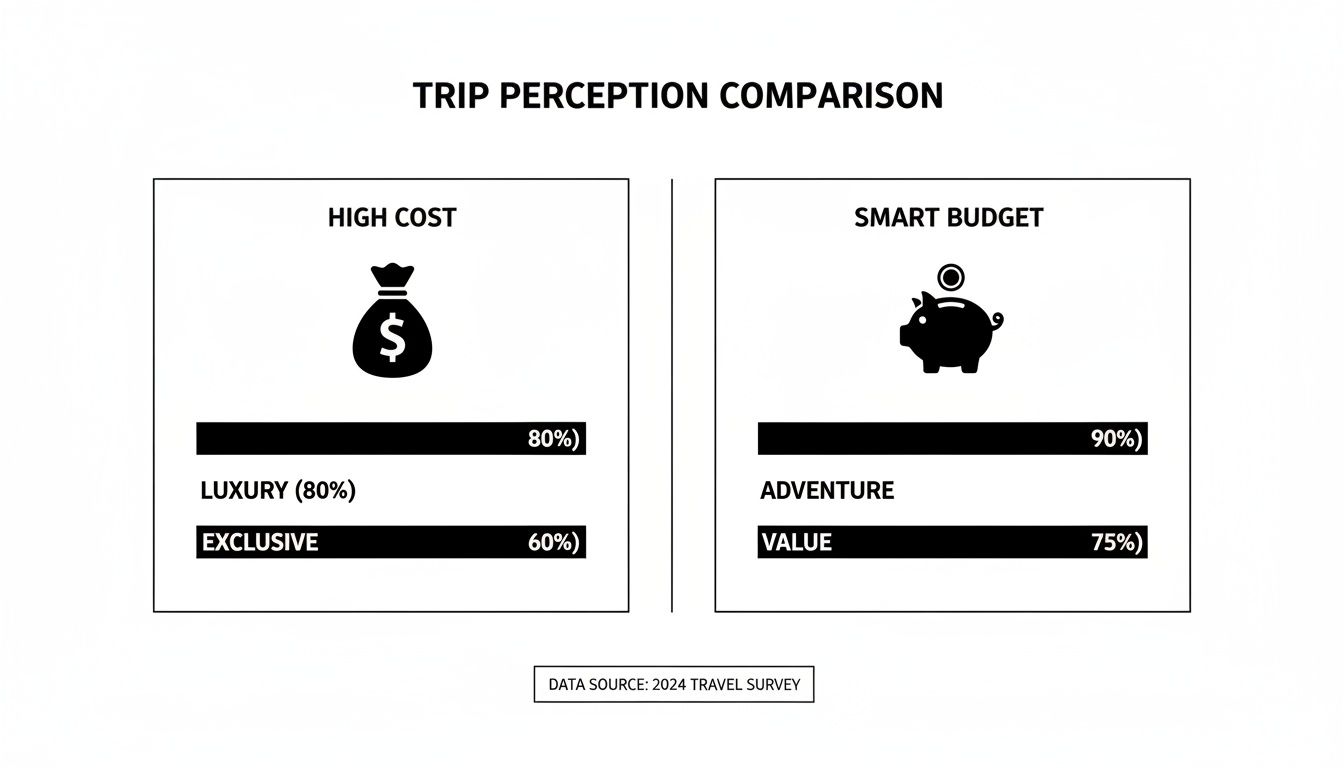 TRIP PERCEPTION COMPARISON

HIGH COST

$

80%)

LUXURY (80%)

EXCLUSIVE 60%)

SMART BUDGET

90%)

ADVENTURE

VALUE 75%)

DATA SOURCE: 2024 TRAVEL SURVEY