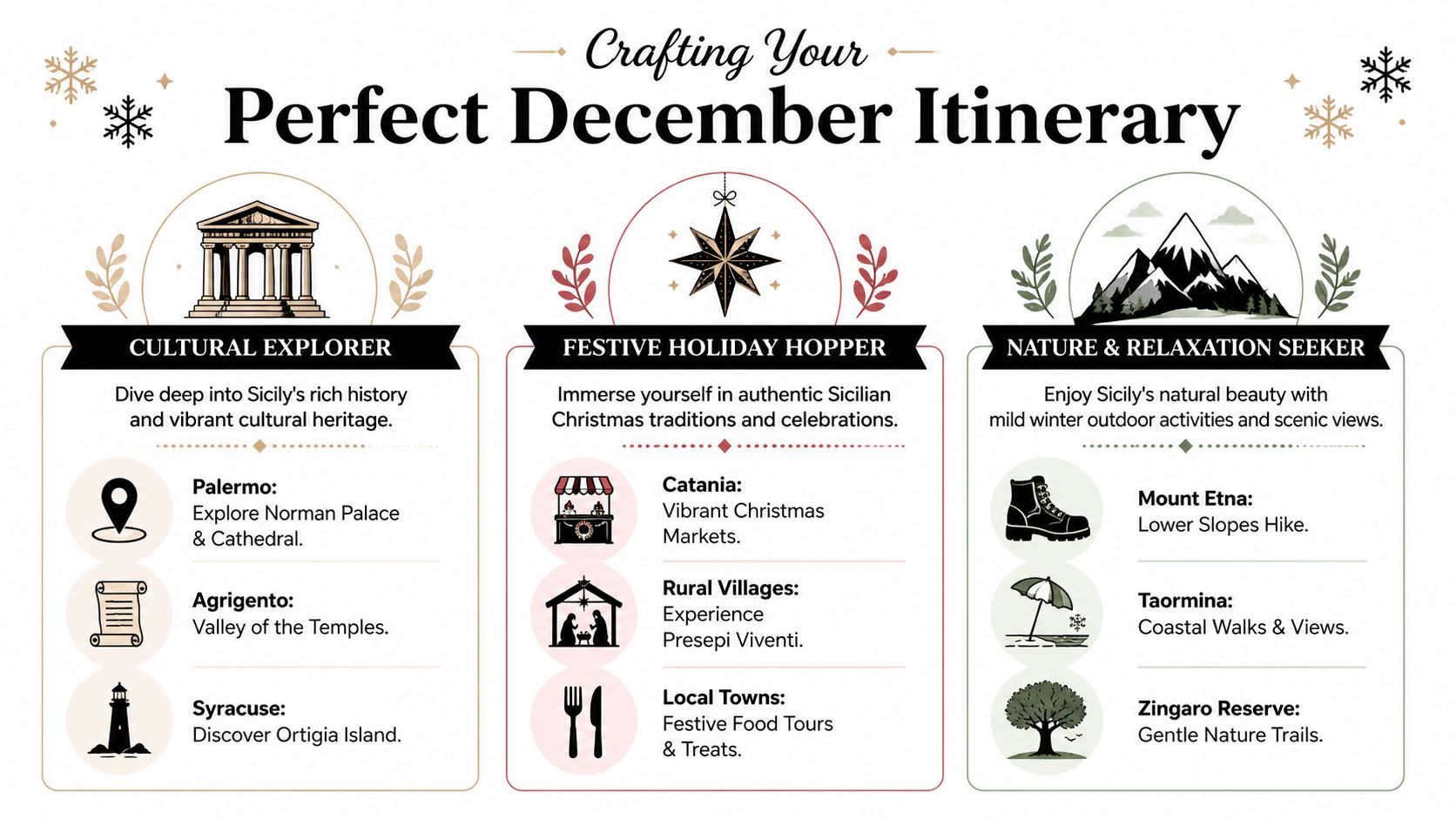 Crafting Your

Perfect December Itinerary

CULTURAL EXPLORER

Dive deep into Sicily's rich history and vibrant cultural heritage.

Palermo:
Explore Norman Palace & Cathedral.

Agrigento:
Valley of the Temples.

Syracuse:
Discover Ortigia Island.

FESTIVE HOLIDAY HOPPER

Immerse yourself in authentic Sicilian Christmas traditions and celebrations.

Catania:
Vibrant Christmas Markets.

Rural Villages:
Experience Presepi Viventi.

Local Towns:
Festive Food Tours & Treats.

NATURE & RELAXATION SEEKER

Enjoy Sicily's natural beauty with mild winter outdoor activities and scenic views.

Mount Etna:
Lower Slopes Hike.

Taormina:
Coastal Walks & Views.

Zingaro Reserve:
Gentle Nature Trails.