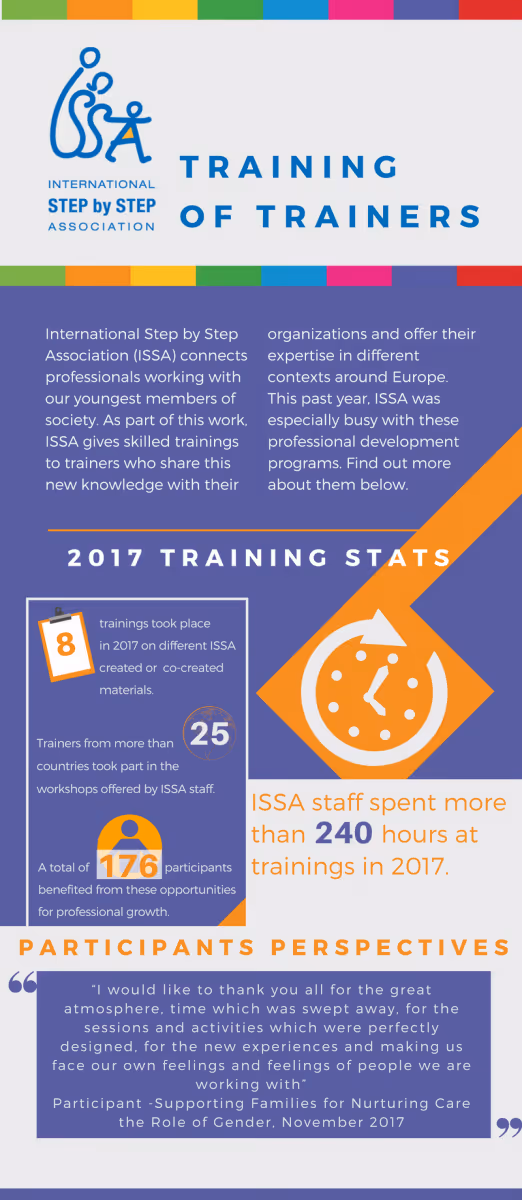 ISSA
INTERNATIONAL
STEP by STEP
ASSOCIATION

TRAINING OF TRAINERS

International Step by Step Association (ISSA) connects professionals working with our youngest members of society. As part of this work, ISSA gives skilled trainings to trainers who share this new knowledge with their organizations and offer their expertise in different contexts around Europe. This past year, ISSA was especially busy with these professional development programs. Find out more about them below.

2017 TRAINING STATS

8 trainings took place in 2017 on different ISSA created or co-created materials.

Trainers from more than 25 countries took part in the workshops offered by ISSA staff.

A total of 176 participants benefited from these opportunities for professional growth.

ISSA staff spent more than 240 hours at trainings in 2017.

PARTICIPANTS PERSPECTIVES

"I would like to thank you all for the great atmosphere, time which was swept away, for the sessions and activities which were perfectly designed, for the new experiences and making us face our own feelings and feelings of people we are working with"
Participant -Supporting Families for Nurturing Care the Role of Gender, November 2017