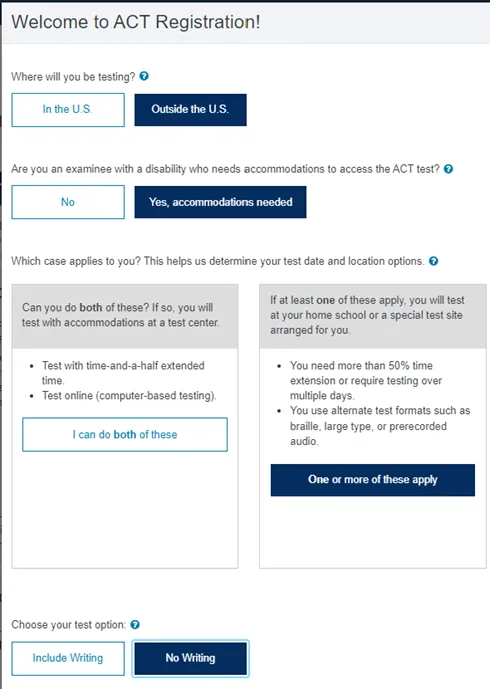 Welcome to ACT Registration!

Where will you be testing?

In the U.S.

Outside the U.S.

Are you an examinee with a disability who needs accommodations to access the ACT test?

No

Yes, accommodations needed

Which case applies to you? This helps us determine your test date and location options.

Can you do both of these? If so, you will test with accommodations at a test center.

- Test with time-and-a-half extended time.
- Test online (computer-based testing).

I can do both of these

If at least one of these apply, you will test at your home school or a special test site arranged for you.

- You need more than 50% time extension or require testing over multiple days.
- You use alternate test formats such as braille, large type, or prerecorded audio.

One or more of these apply

Choose your test option:

Include Writing

No Writing