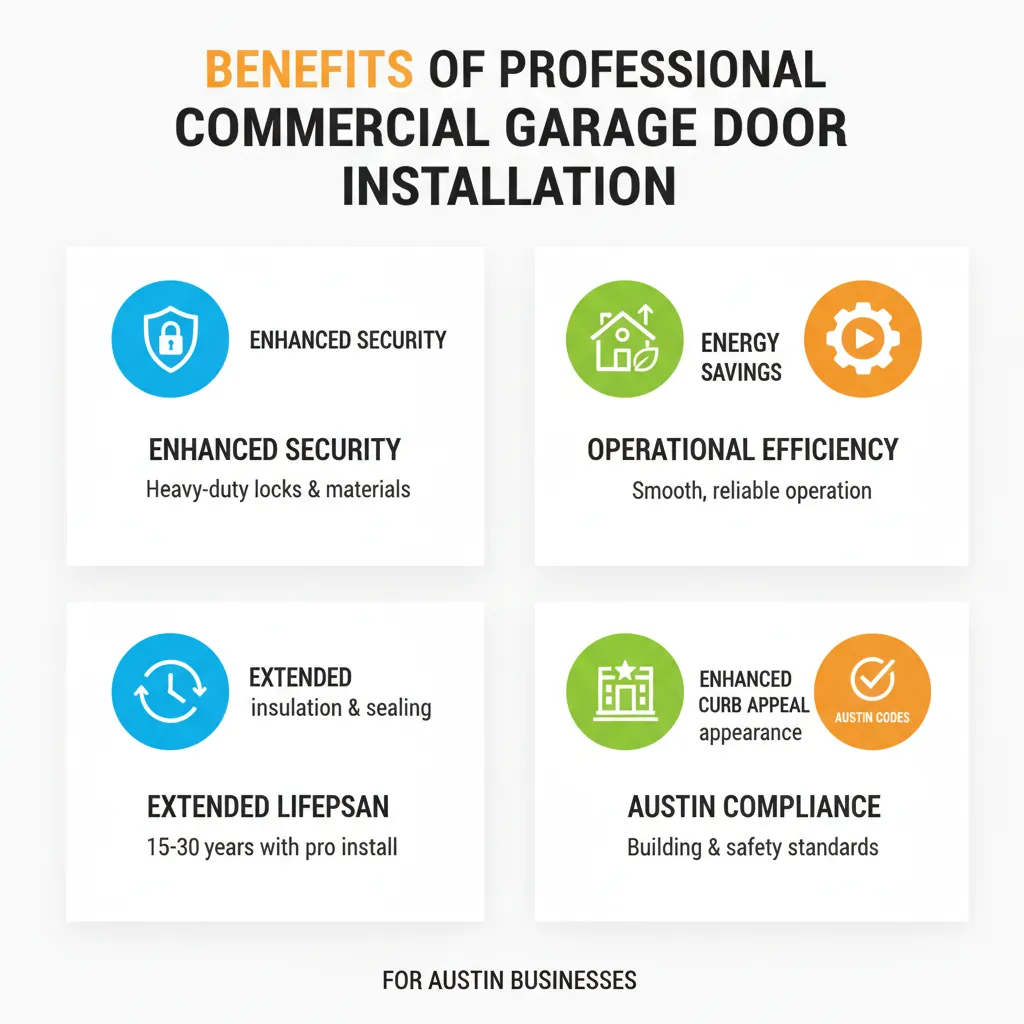 BENEFITS OF PROFESSIONAL COMMERCIAL GARAGE DOOR INSTALLATION

ENHANCED SECURITY

ENHANCED SECURITY
Heavy-duty locks & materials

ENERGY SAVINGS

OPERATIONAL EFFICIENCY
Smooth, reliable operation

EXTENDED
insulation & sealing

EXTENDED LIFEPSAN
15-30 years with pro install

ENHANCED CURB APPEAL appearance

AUSTIN CODES

AUSTIN COMPLIANCE
Building & safety standards

FOR AUSTIN BUSINESSES