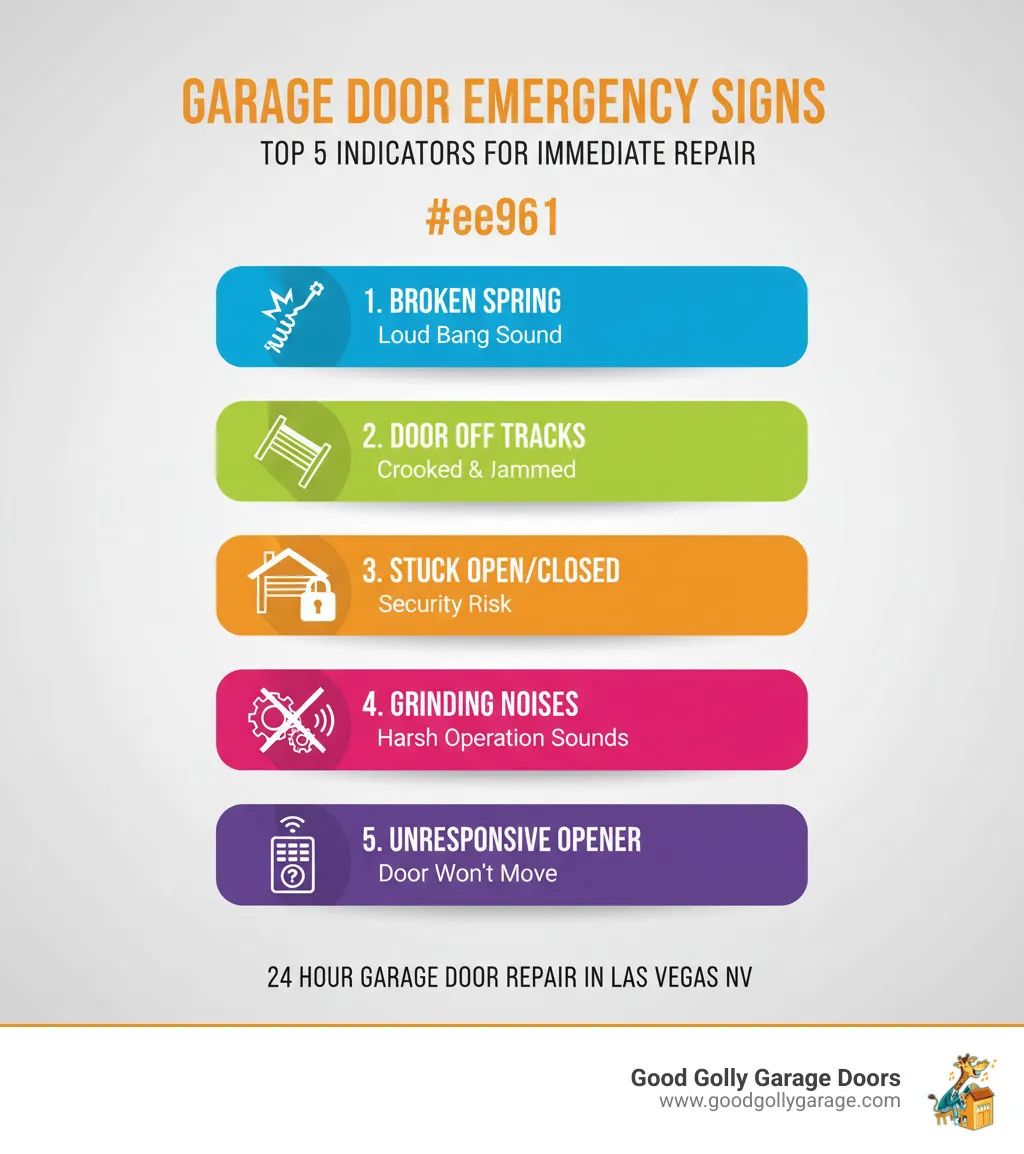 GARAGE DOOR EMERGENCY SIGNS
TOP 5 INDICATORS FOR IMMEDIATE REPAIR

#ee961

1. BROKEN SPRING
Loud Bang Sound

2. DOOR OFF TRACKS
Crooked & Jammed

3. STUCK OPEN/CLOSED
Security Risk

4. GRINDING NOISES
Harsh Operation Sounds

5. UNRESPONSIVE OPENER
Door Won't Move

24 HOUR GARAGE DOOR REPAIR IN LAS VEGAS NV

Good Golly Garage Doors
www.goodgollygarage.com