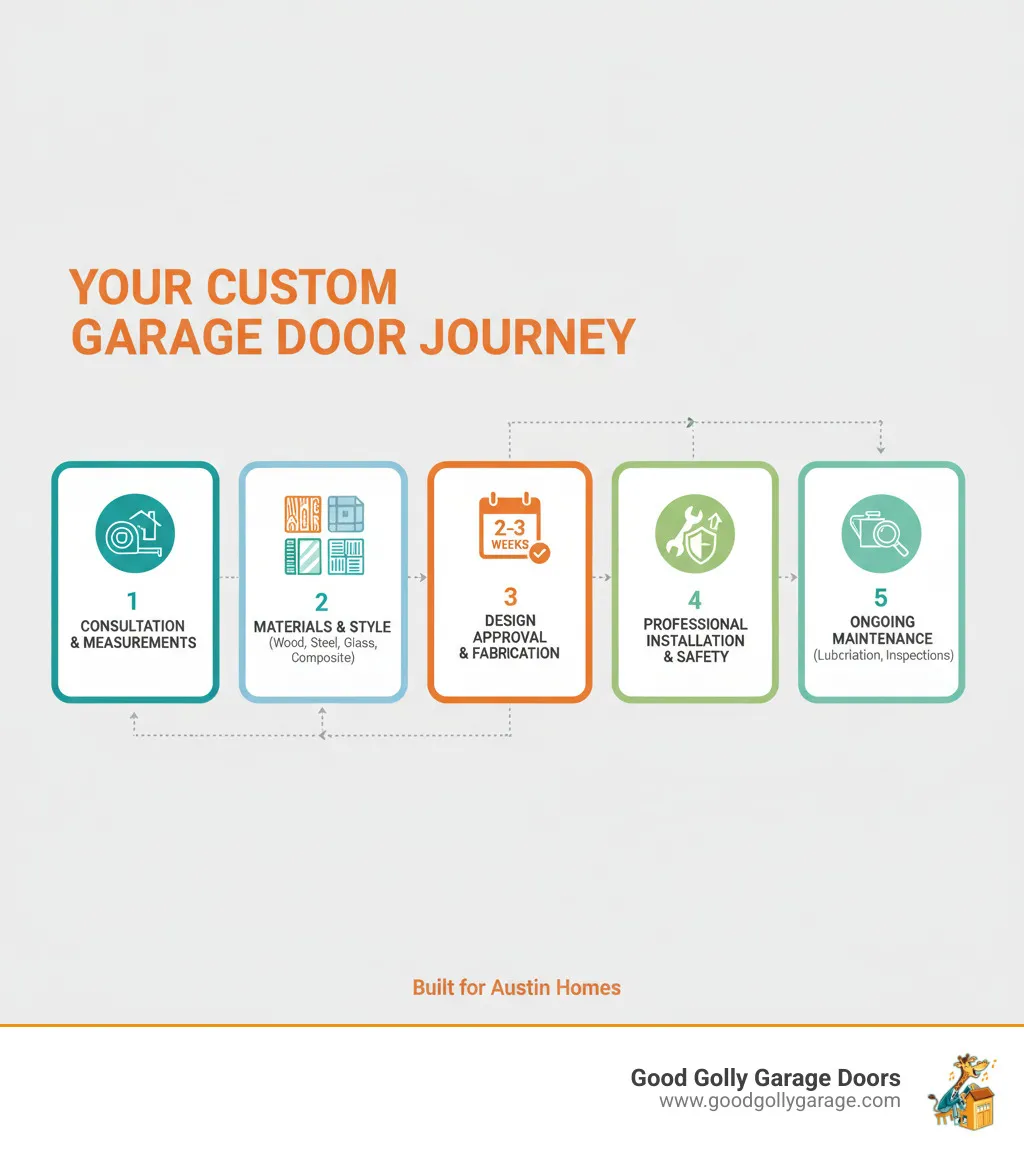 YOUR CUSTOM GARAGE DOOR JOURNEY

1
CONSULTATION & MEASUREMENTS

2
MATERIALS & STYLE
(Wood, Steel, Glass, Composite)

2-3 WEEKS
3
DESIGN APPROVAL & FABRICATION

4
PROFESSIONAL INSTALLATION & SAFETY

5
ONGOING MAINTENANCE
(Lubcriation, Inspections)

Built for Austin Homes

Good Golly Garage Doors
www.goodgollygarage.com