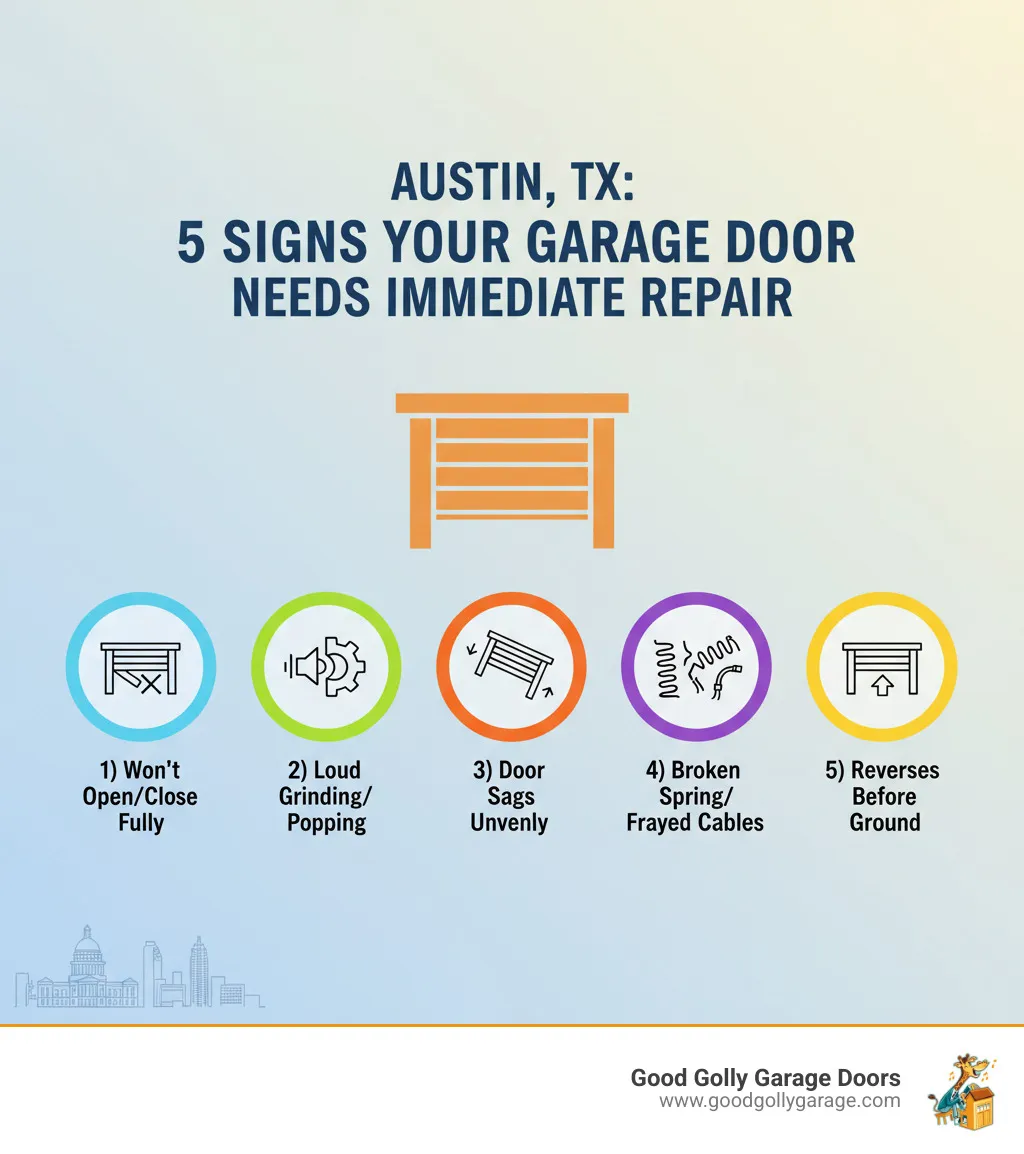 AUSTIN, TX:
5 SIGNS YOUR GARAGE DOOR NEEDS IMMEDIATE REPAIR

1) Won't Open/Close Fully

2) Loud Grinding/ Popping

3) Door Sags Unvenly

4) Broken Spring/ Frayed Cables

5) Reverses Before Ground

Good Golly Garage Doors
www.goodgollygarage.com