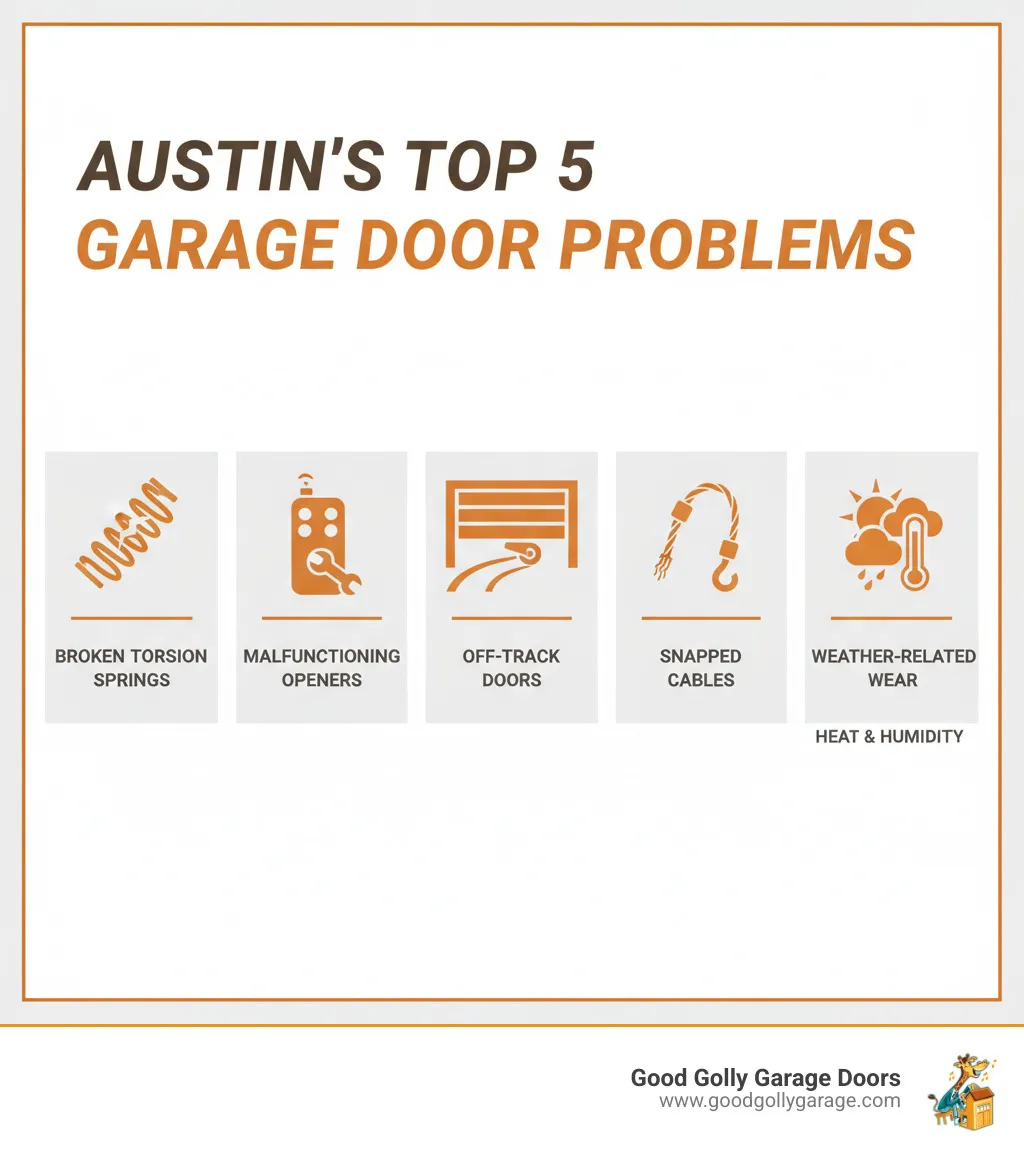 AUSTIN'S TOP 5
GARAGE DOOR PROBLEMS

BROKEN TORSION SPRINGS

MALFUNCTIONING OPENERS

OFF-TRACK DOORS

SNAPPED CABLES

WEATHER-RELATED WEAR

HEAT & HUMIDITY

Good Golly Garage Doors
www.goodgollygarage.com