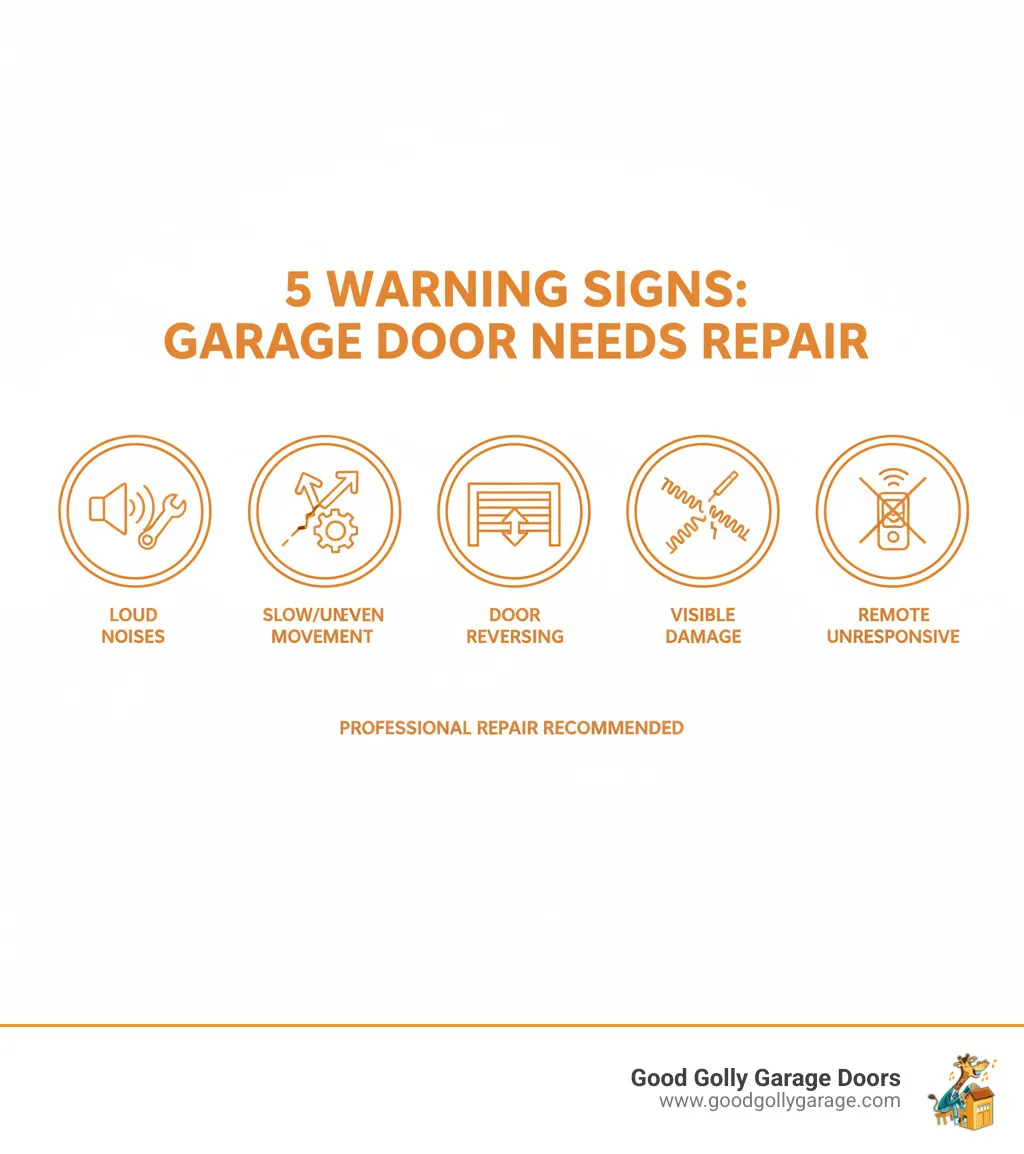 5 WARNING SIGNS:
GARAGE DOOR NEEDS REPAIR

LOUD NOISES

SLOW/UNEVEN MOVEMENT

DOOR REVERSING

VISIBLE DAMAGE

REMOTE UNRESPONSIVE

PROFESSIONAL REPAIR RECOMMENDED

Good Golly Garage Doors
www.goodgollygarage.com