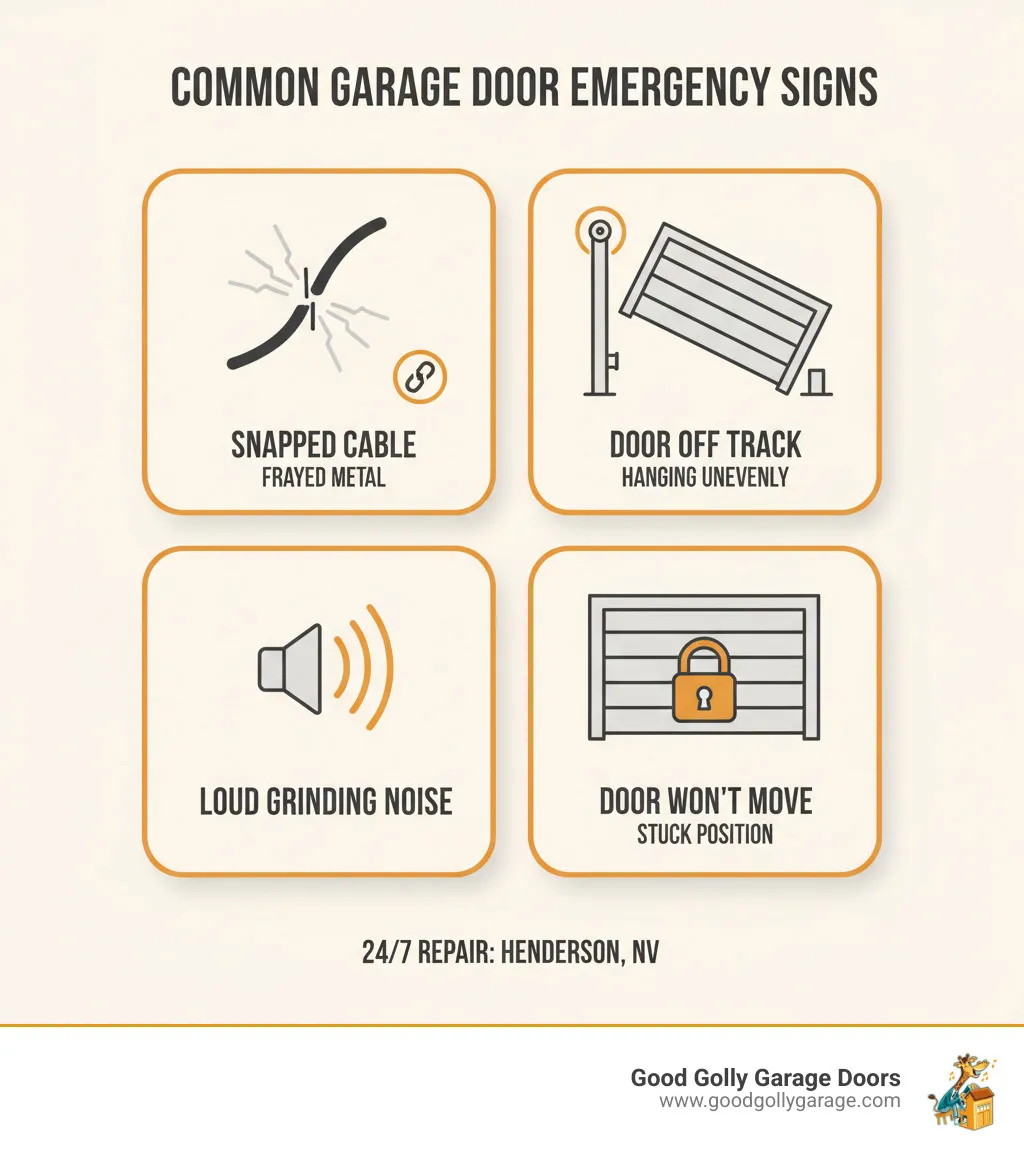 COMMON GARAGE DOOR EMERGENCY SIGNS

SNAPPED CABLE
FRAYED METAL

DOOR OFF TRACK
HANGING UNEVENLY

LOUD GRINDING NOISE

DOOR WON'T MOVE
STUCK POSITION

24/7 REPAIR: HENDERSON, NV

Good Golly Garage Doors
www.goodgollygarage.com