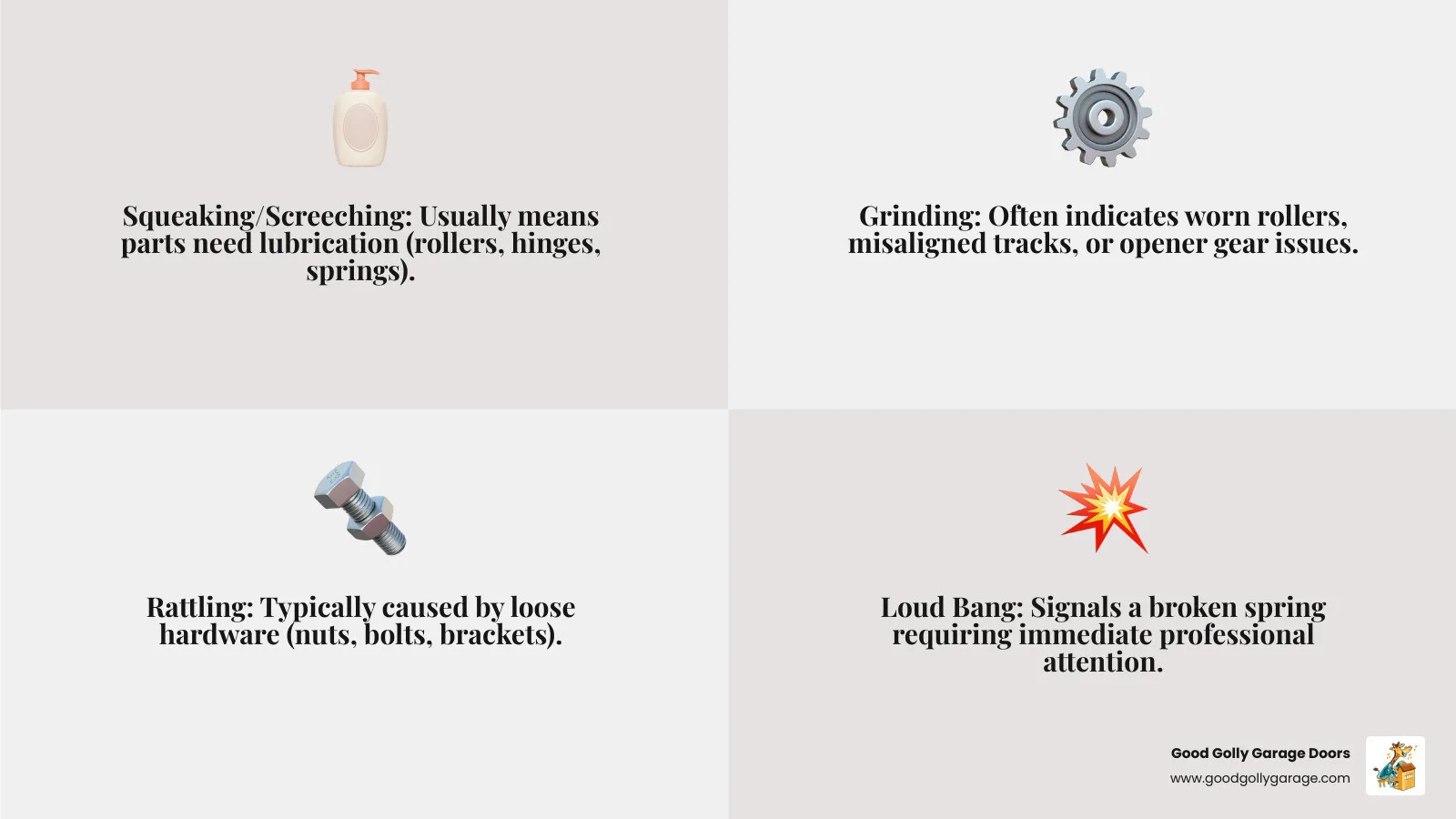 Squeaking/Screeching: Usually means parts need lubrication (rollers, hinges, springs).

Grinding: Often indicates worn rollers, misaligned tracks, or opener gear issues.

Rattling: Typically caused by loose hardware (nuts, bolts, brackets).

Loud Bang: Signals a broken spring requiring immediate professional attention.

Good Golly Garage Doors
www.goodgollygarage.com