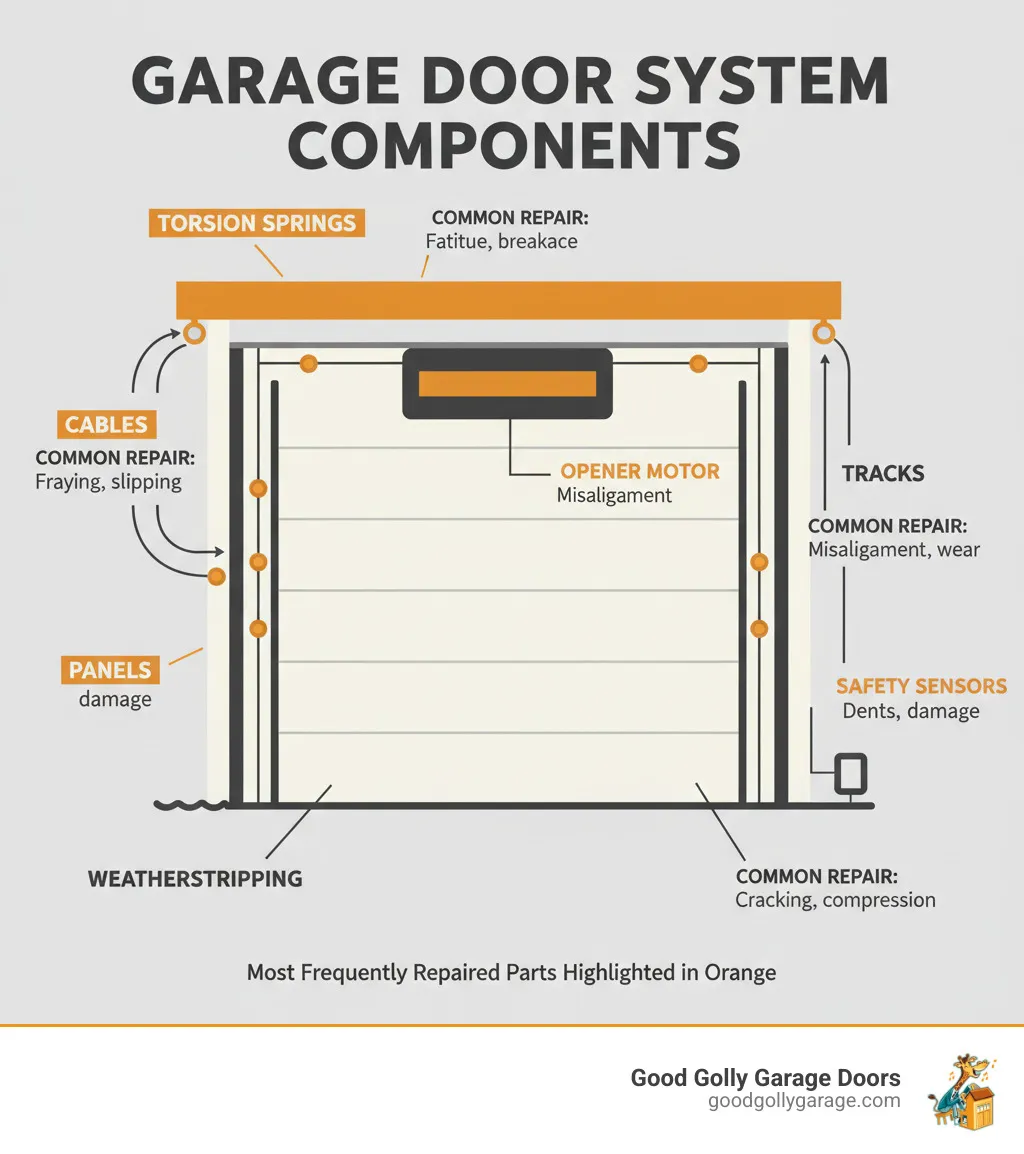 GARAGE DOOR SYSTEM COMPONENTS

TORSION SPRINGS

COMMON REPAIR:
Fatitue, breakace

CABLES
COMMON REPAIR:
Fraying, slipping

OPENER MOTOR
Misaligament

TRACKS

COMMON REPAIR:
Misaligament, wear

PANELS
damage

SAFETY SENSORS
Dents, damage

WEATHERSTRIPPING

COMMON REPAIR:
Cracking, compression

Most Frequently Repaired Parts Highlighted in Orange

Good Golly Garage Doors
goodgollygarage.com