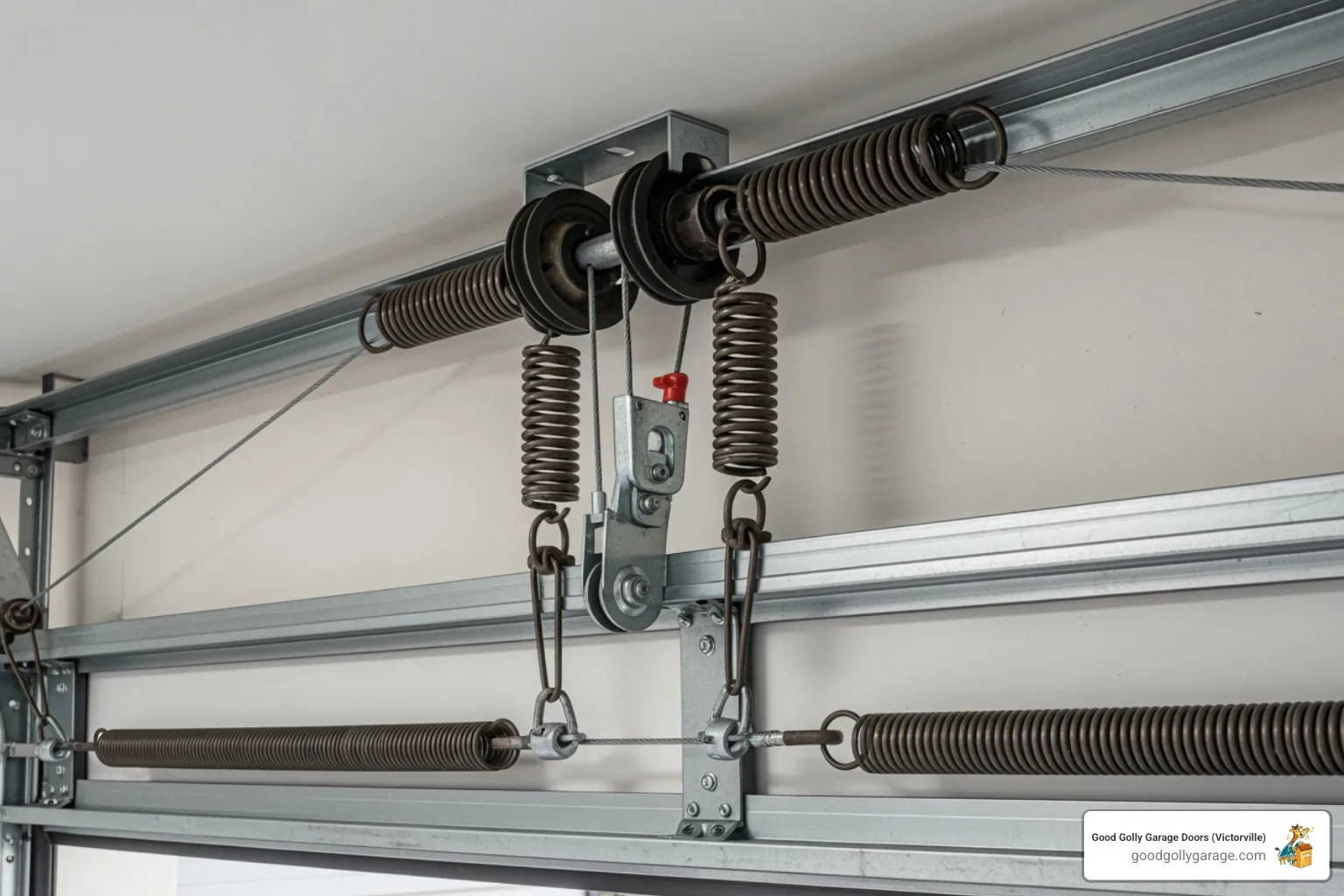 Good Golly Garage Doors (Victorville)
goodgollygarage.com