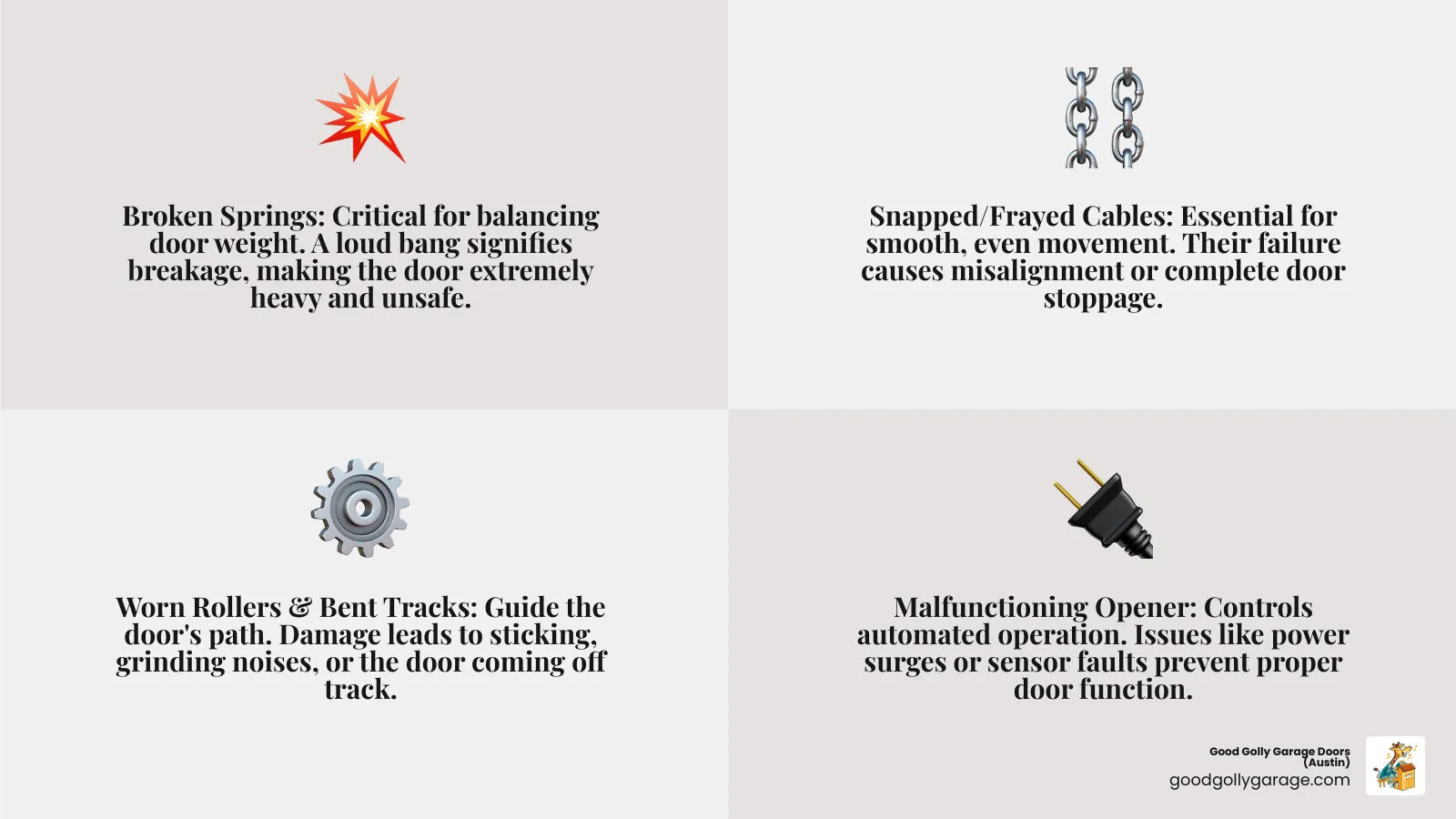 Broken Springs: Critical for balancing door weight. A loud bang signifies breakage, making the door extremely heavy and unsafe.

Snapped/Frayed Cables: Essential for smooth, even movement. Their failure causes misalignment or complete door stoppage.

Worn Rollers & Bent Tracks: Guide the door's path. Damage leads to sticking, grinding noises, or the door coming off track.

Malfunctioning Opener: Controls automated operation. Issues like power surges or sensor faults prevent proper door function.

Good Golly Garage Doors (Austin)
goodgollygarage.com