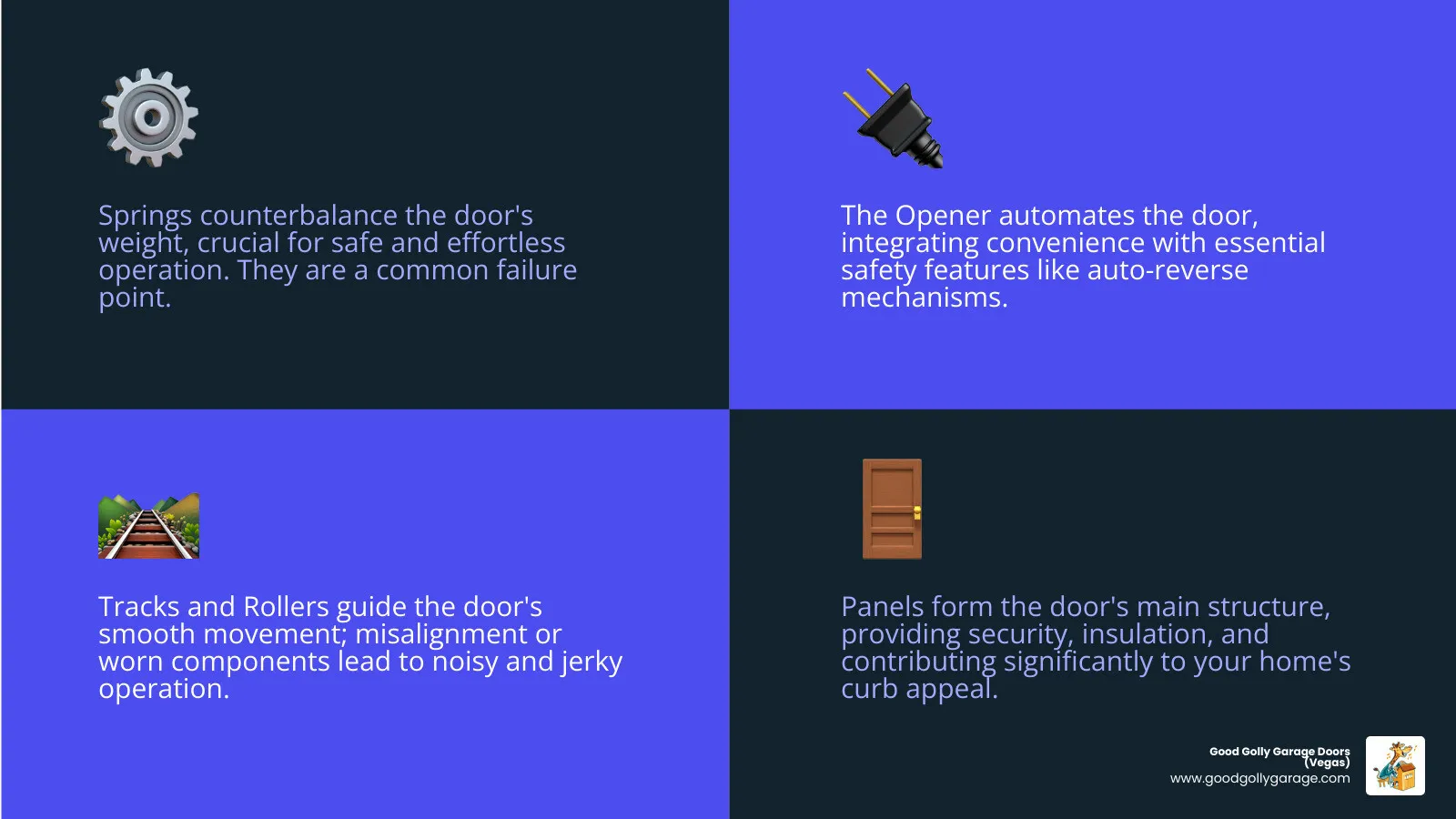 Springs counterbalance the door's weight, crucial for safe and effortless operation. They are a common failure point.

The Opener automates the door, integrating convenience with essential safety features like auto-reverse mechanisms.

Tracks and Rollers guide the door's smooth movement; misalignment or worn components lead to noisy and jerky operation.

Panels form the door's main structure, providing security, insulation, and contributing significantly to your home's curb appeal.

Good Golly Garage Doors (Vegas)
www.goodgollygarage.com