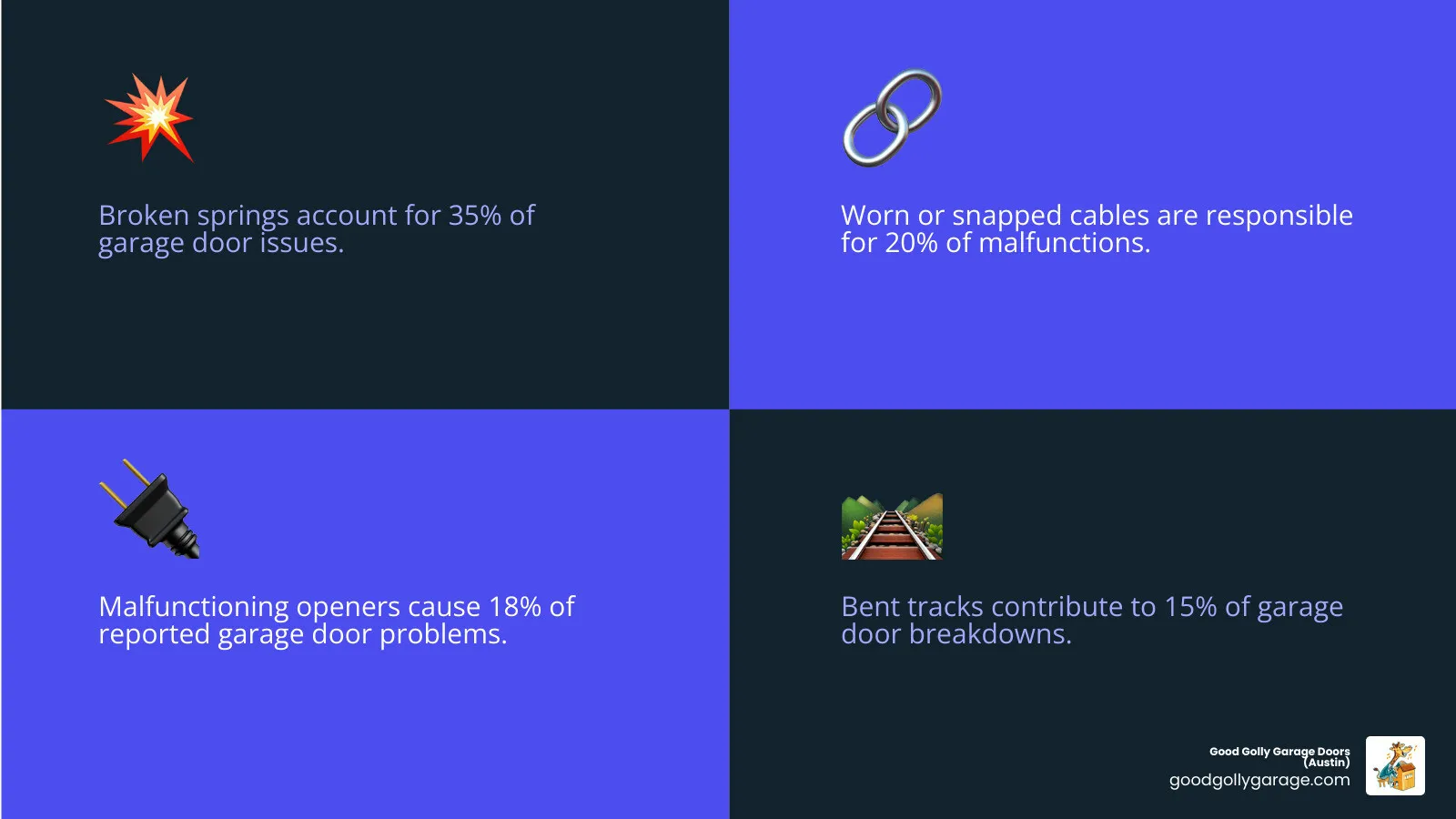 Broken springs account for 35% of garage door issues.

Worn or snapped cables are responsible for 20% of malfunctions.

Malfunctioning openers cause 18% of reported garage door problems.

Bent tracks contribute to 15% of garage door breakdowns.

Good Golly Garage Doors (Austin)
goodgollygarage.com