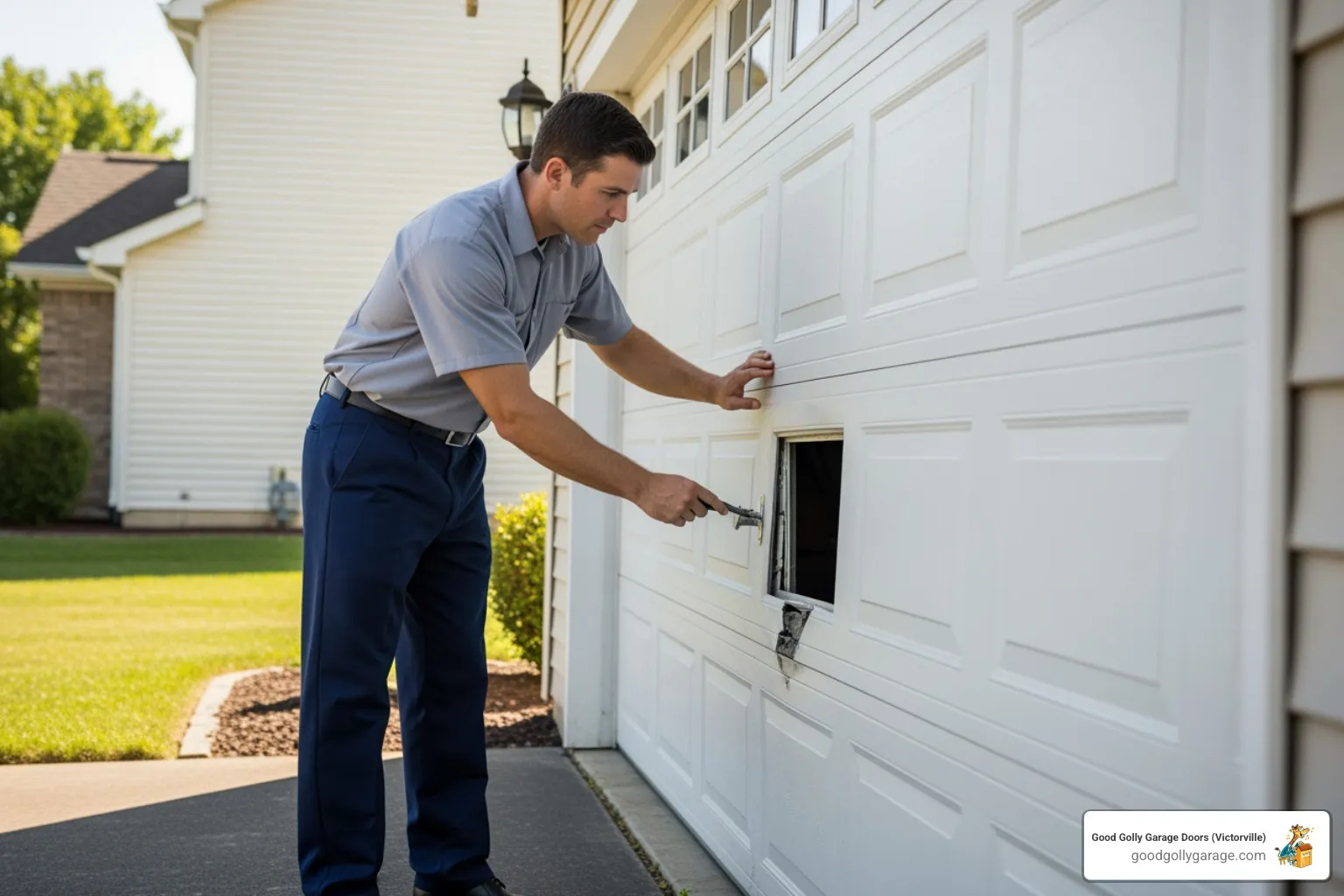 Good Golly Garage Doors (Victorville)
goodgollygarage.com