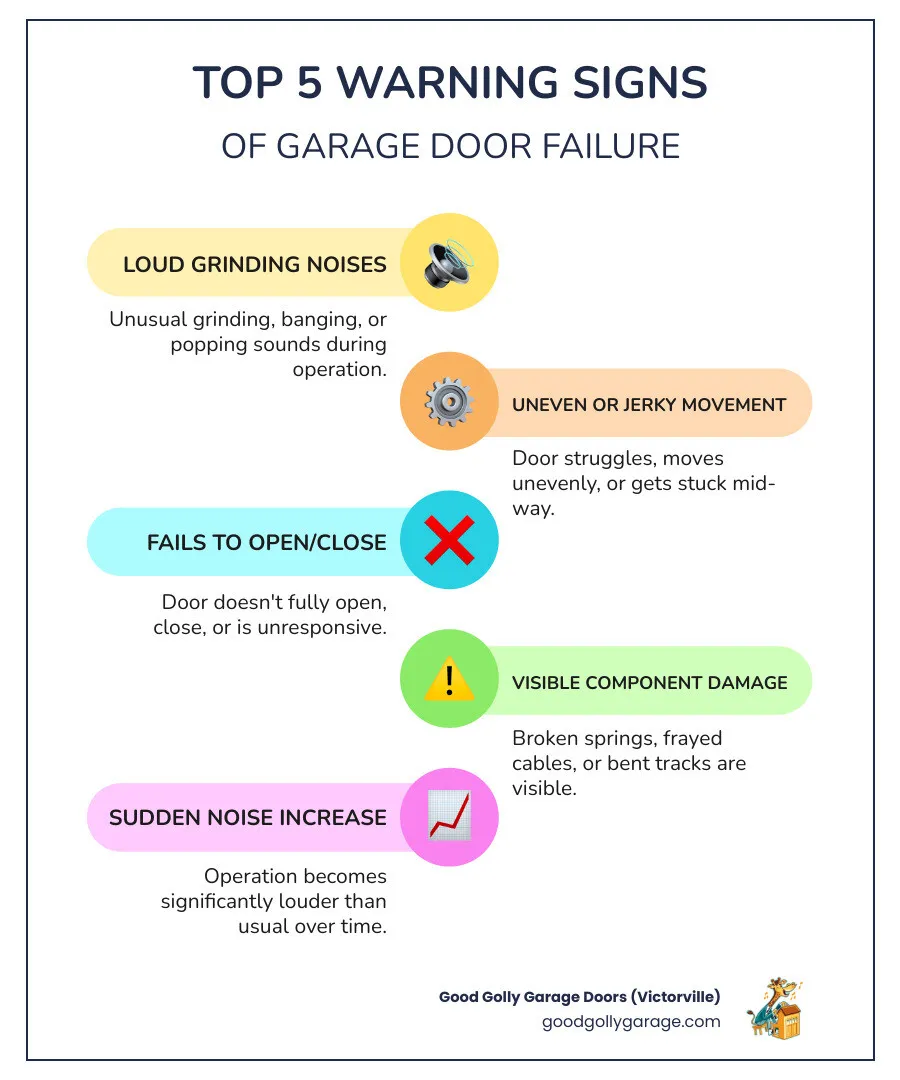 TOP 5 WARNING SIGNS

OF GARAGE DOOR FAILURE

LOUD GRINDING NOISES

Unusual grinding, banging, or popping sounds during operation.

UNEVEN OR JERKY MOVEMENT

Door struggles, moves unevenly, or gets stuck mid-way.

FAILS TO OPEN/CLOSE

Door doesn't fully open, close, or is unresponsive.

VISIBLE COMPONENT DAMAGE

Broken springs, frayed cables, or bent tracks are visible.

SUDDEN NOISE INCREASE

Operation becomes significantly louder than usual over time.

Good Golly Garage Doors (Victorville)
goodgollygarage.com