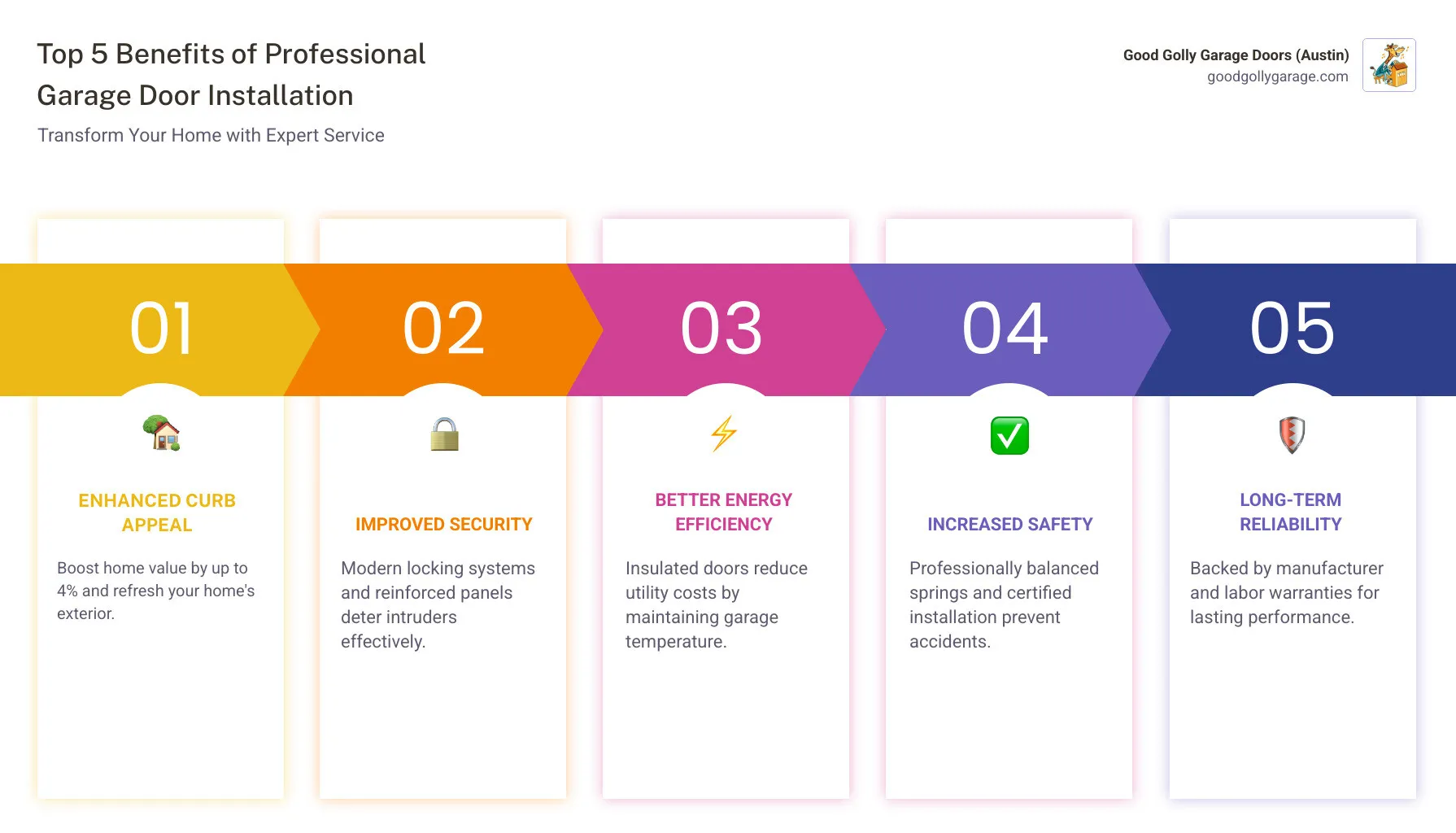 Top 5 Benefits of Professional Garage Door Installation

Transform Your Home with Expert Service

Good Golly Garage Doors (Austin)
goodgollygarage.com

01

ENHANCED CURB APPEAL

Boost home value by up to 4% and refresh your home's exterior.

02

IMPROVED SECURITY

Modern locking systems and reinforced panels deter intruders effectively.

03

BETTER ENERGY EFFICIENCY

Insulated doors reduce utility costs by maintaining garage temperature.

04

INCREASED SAFETY

Professionally balanced springs and certified installation prevent accidents.

05

LONG-TERM RELIABILITY

Backed by manufacturer and labor warranties for lasting performance.