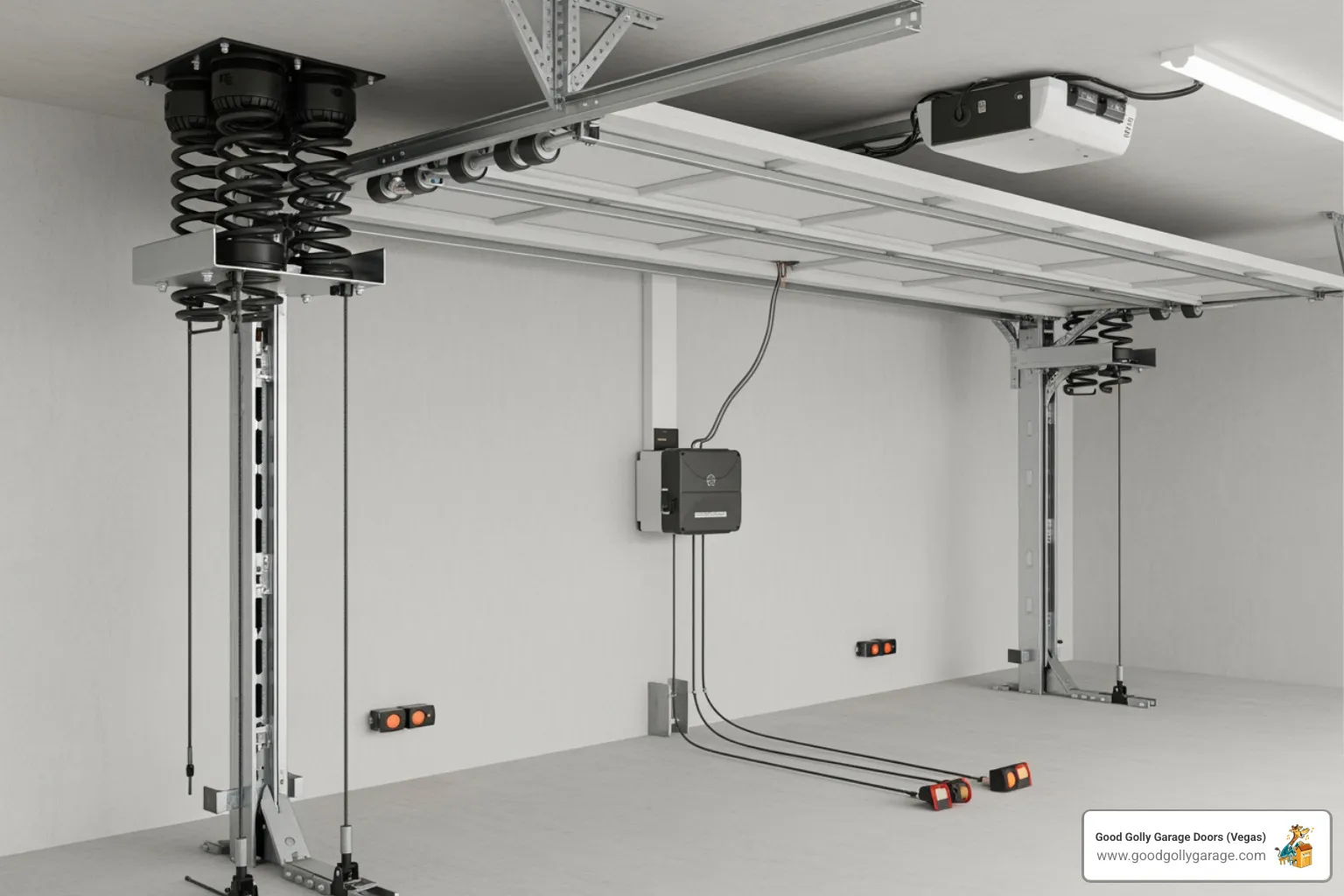 Good Golly Garage Doors (Vegas)
www.goodgollygarage.com